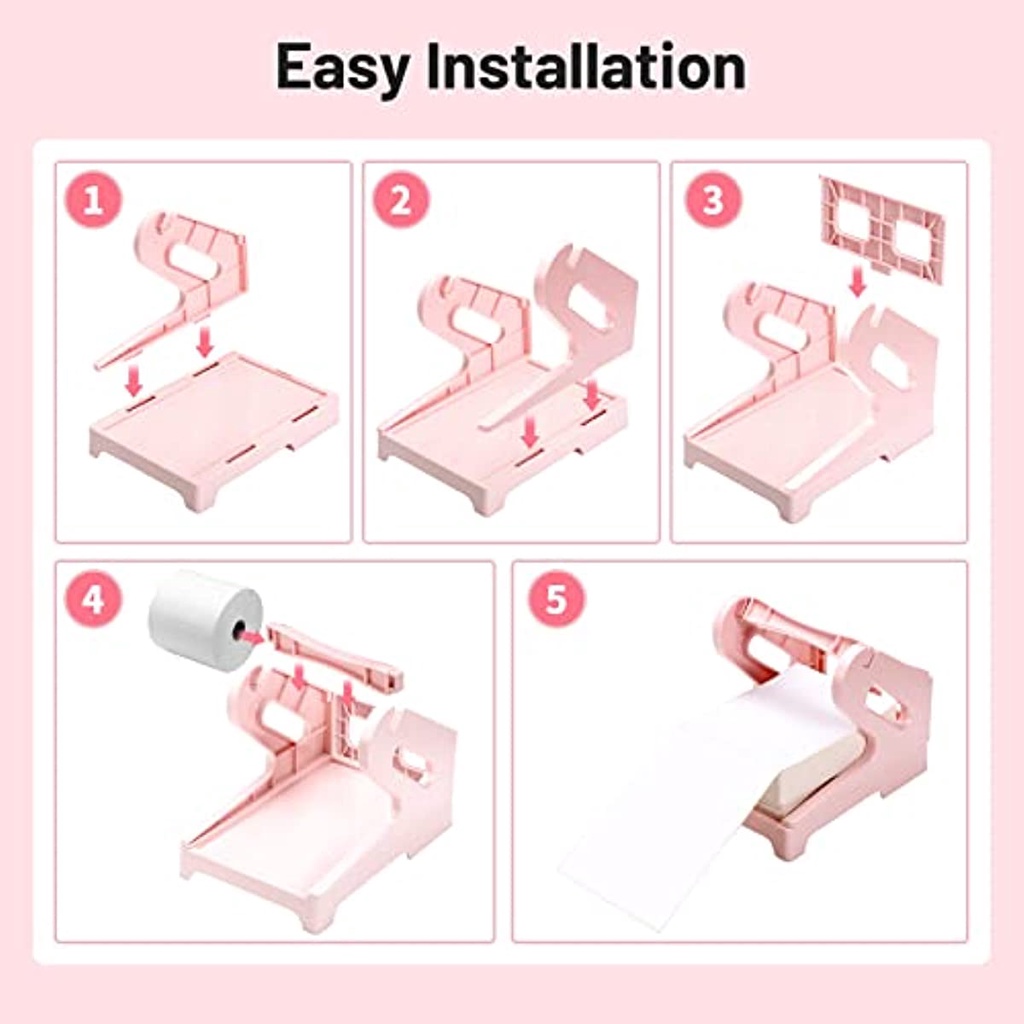 Easy Installation

1

2

3

4

5