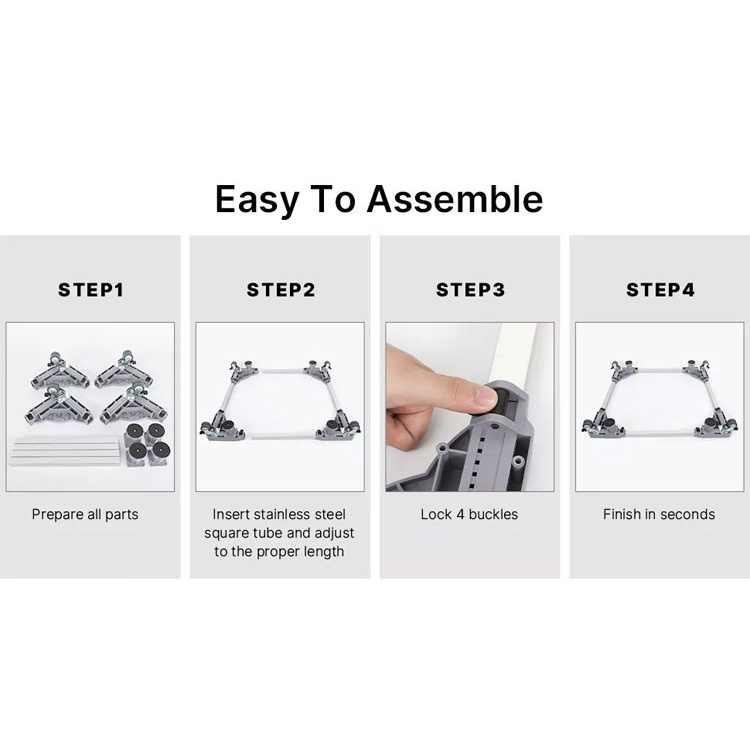 Easy To Assemble

STEP1

Prepare all parts

STEP2

Insert stainless steel square tube and adjust to the proper length

STEP3

Lock 4 buckles

STEP4

Finish in seconds