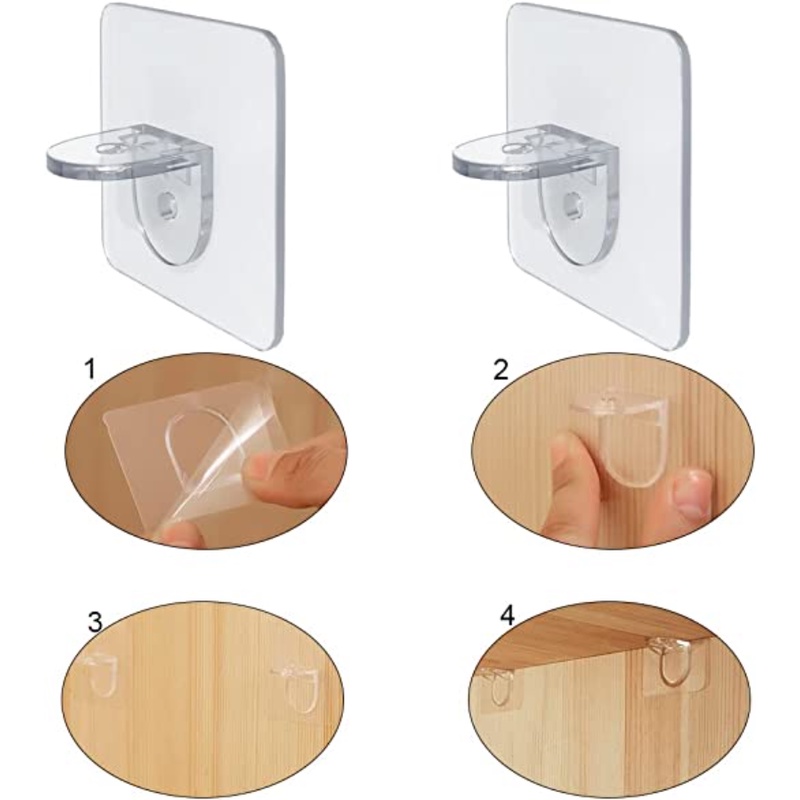 1

2

3

4