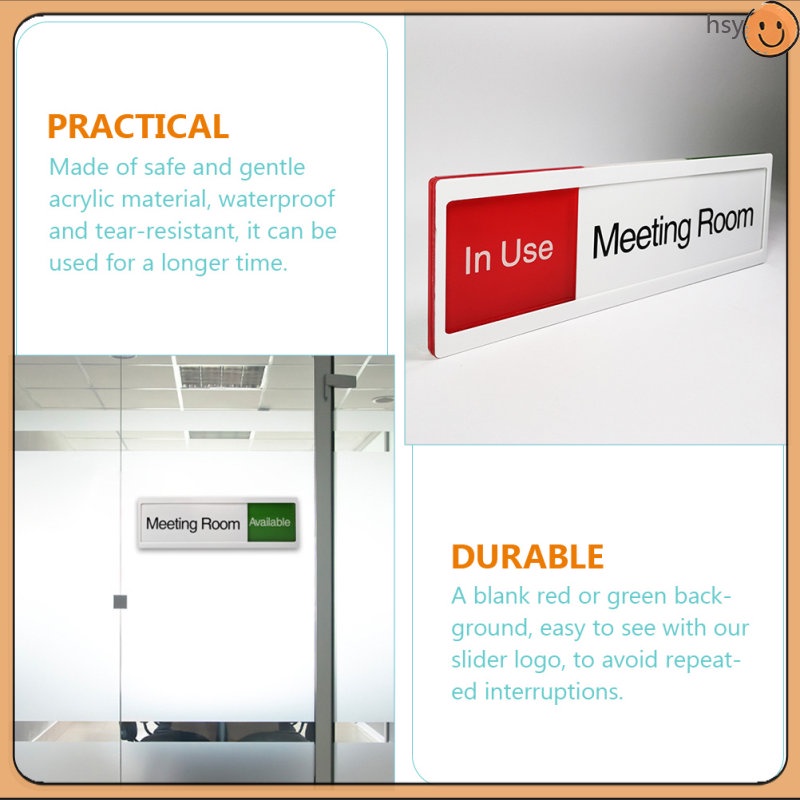 hsy

PRACTICAL

Made of safe and gentle acrylic material, waterproof and tear-resistant, it can be used for a longer time.

In Use Meeting Room

Meeting Room Available

DURABLE

A blank red or green background, easy to see with our slider logo, to avoid repeated interruptions.