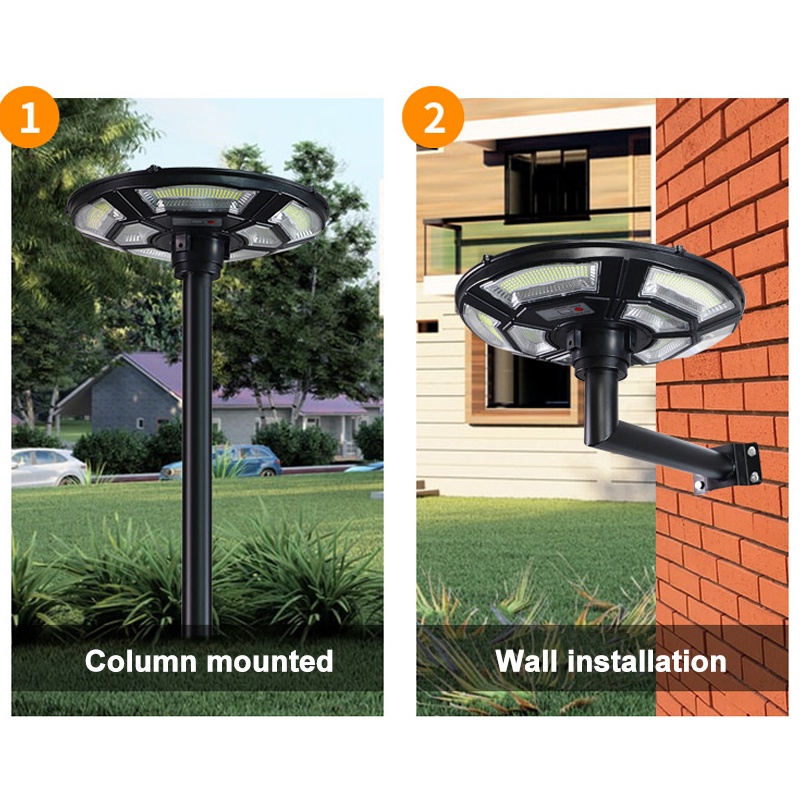 1

Column mounted

2

Wall installation