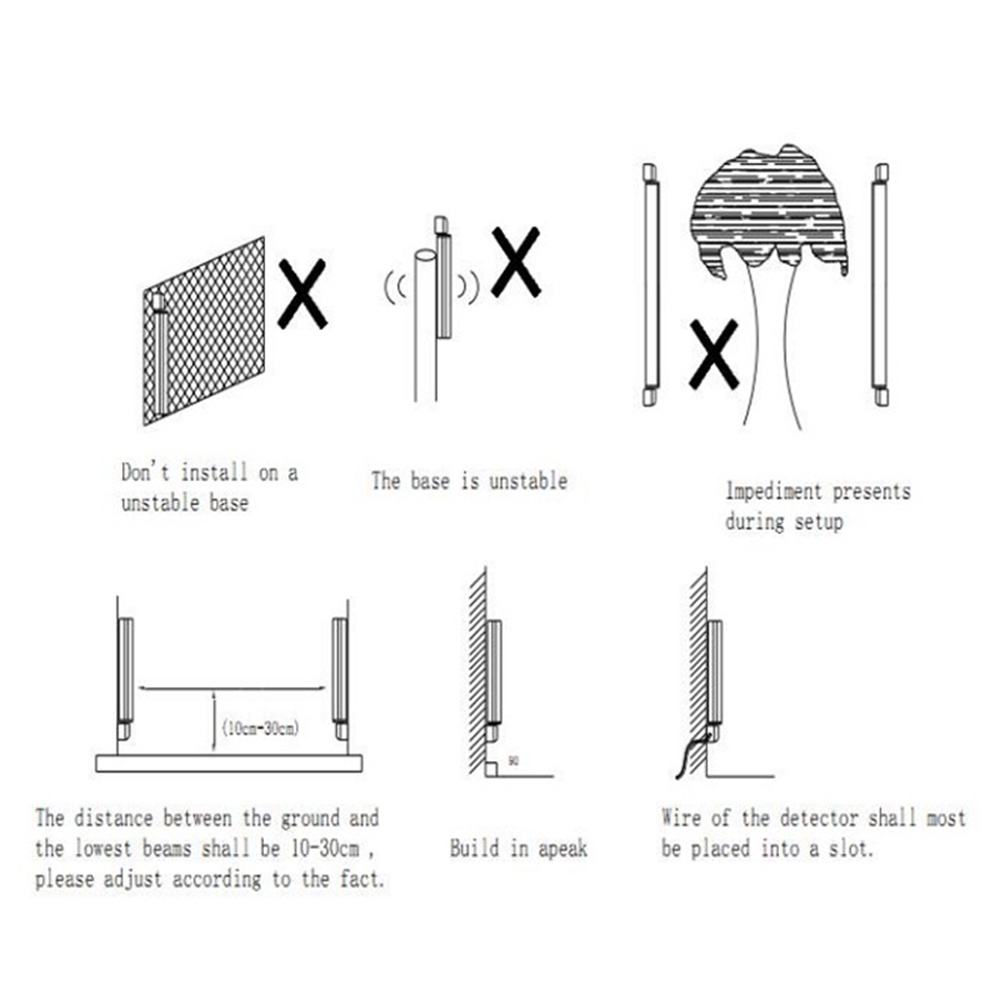 Don't install on a unstable base

The base is unstable

Impediment presents during setup

(10cm-30cm)

90

The distance between the ground and the lowest beams shall be 10-30cm , please adjust according to the fact.

Build in apeak

Wire of the detector shall most be placed into a slot.