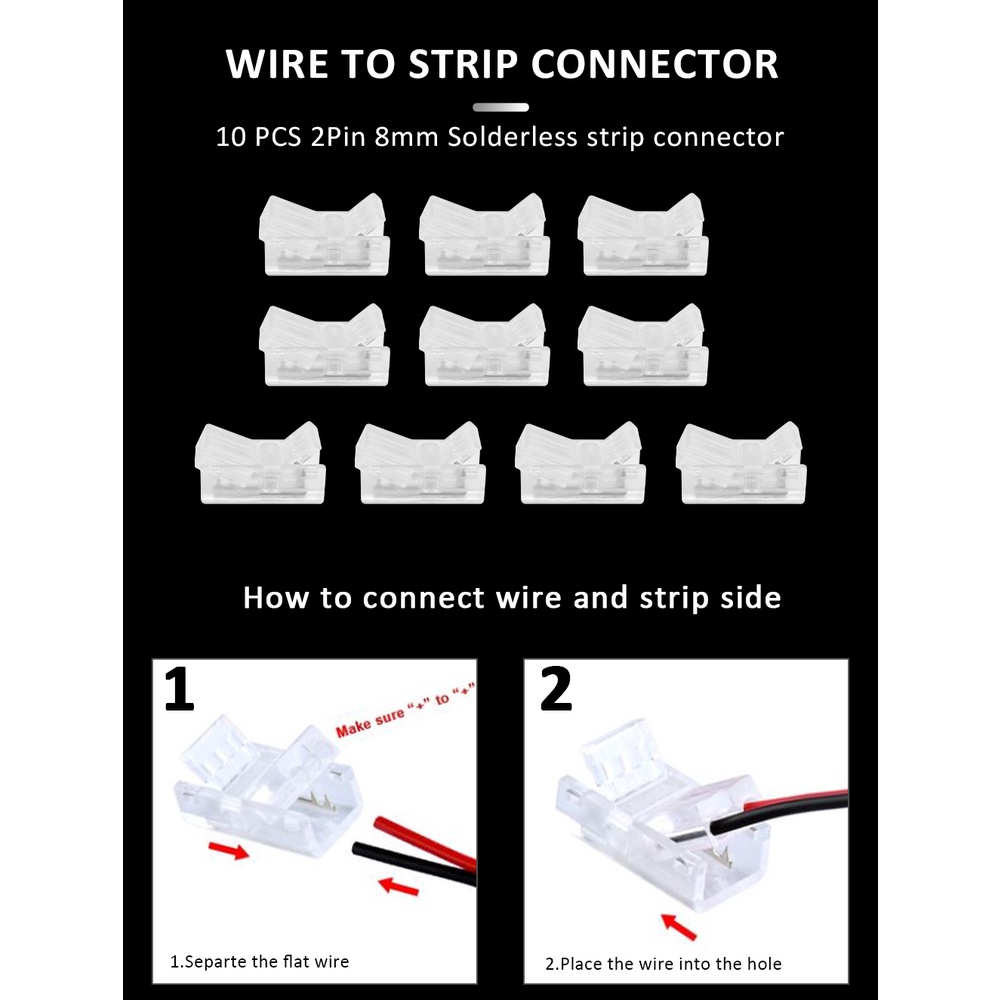 WIRE TO STRIP CONNECTOR

10 PCS 2Pin 8mm Solderless strip connector

How to connect wire and strip side

1

Make sure "+" to "+"

1.Separte the flat wire

2

2.Place the wire into the hole