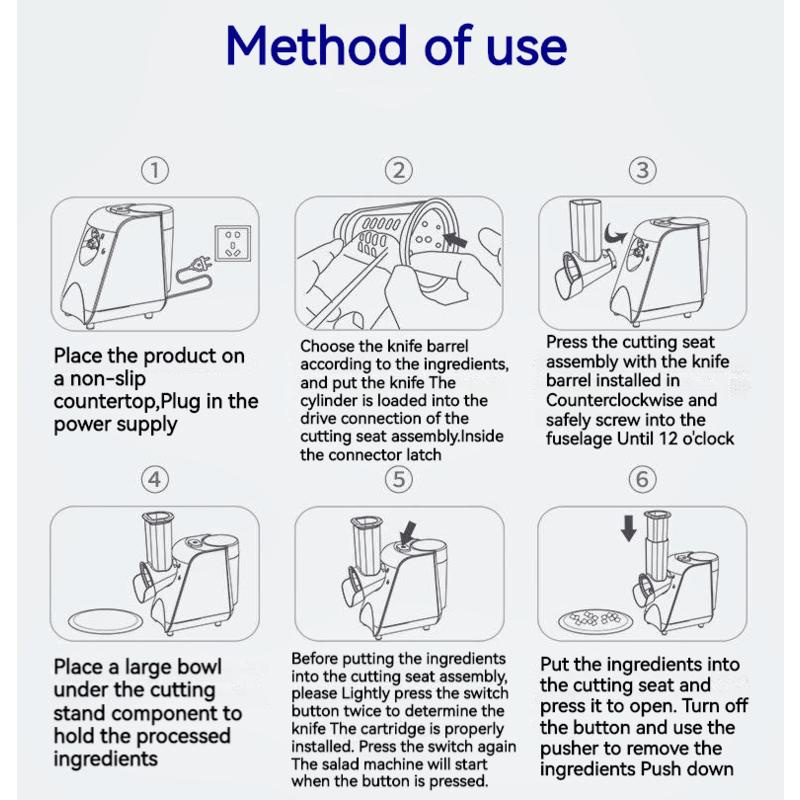 Method of use

①

Place the product on a non-slip countertop,Plug in the power supply

②

Choose the knife barrel according to the ingredients, and put the knife The cylinder is loaded into the drive connection of the cutting seat assembly.Inside the connector latch

③

Press the cutting seat assembly with the knife barrel installed in Counterclockwise and safely screw into the fuselage Until 12 o'clock

④

Place a large bowl under the cutting stand component to hold the processed ingredients

⑤

Before putting the ingredients into the cutting seat assembly, please Lightly press the switch button twice to determine the knife The cartridge is properly installed. Press the switch again The salad machine will start when the button is pressed.

⑥

Put the ingredients into the cutting seat and press it to open. Turn off the button and use the pusher to remove the ingredients Push down