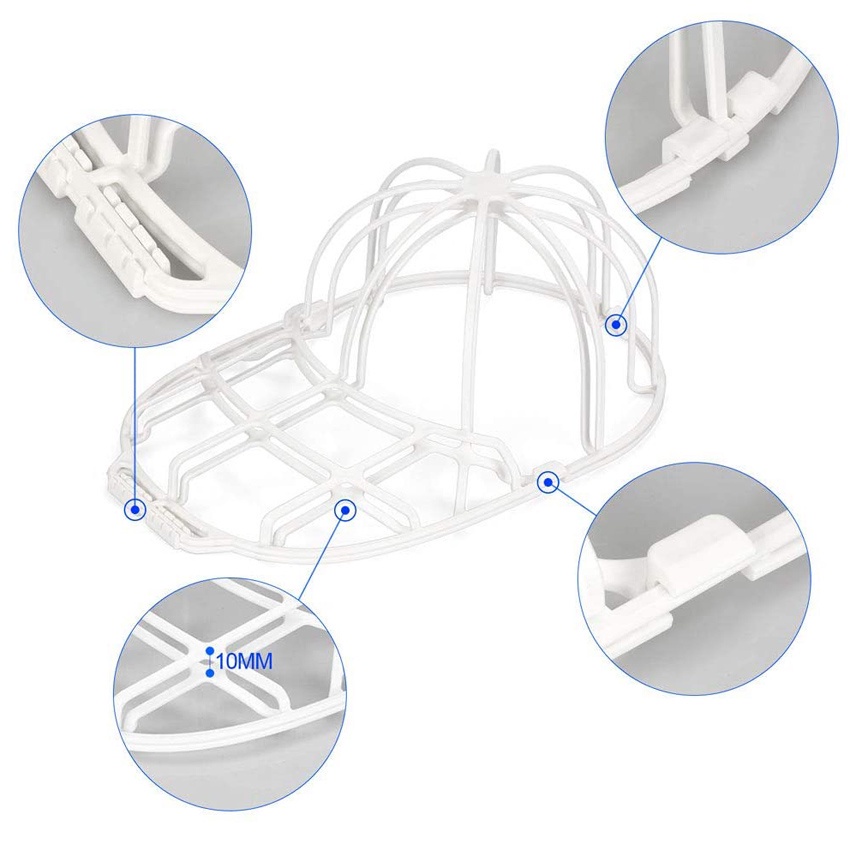 10MM