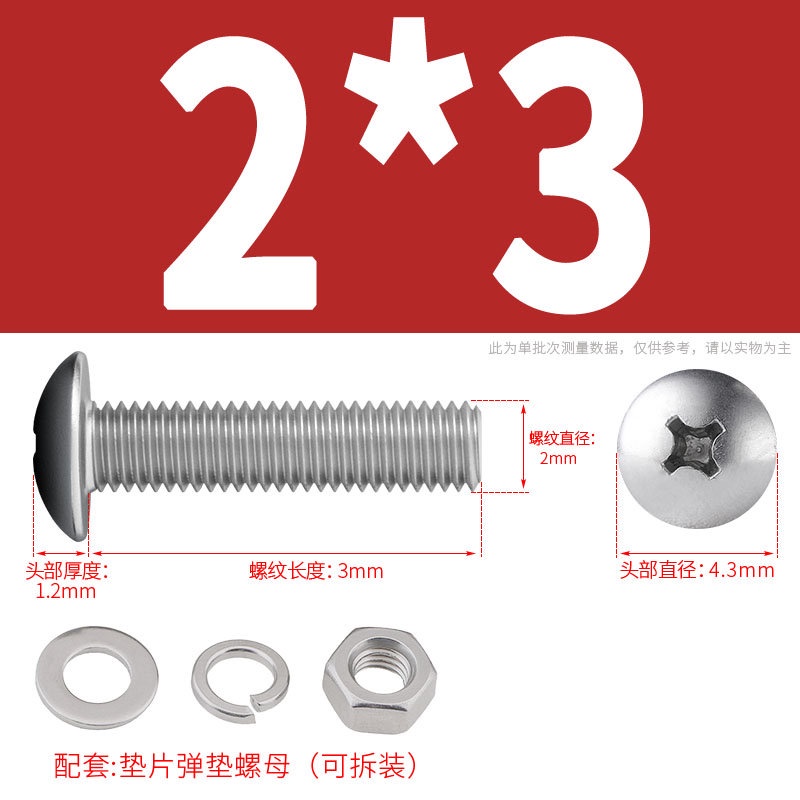 2*3

此为单批次测量数据，仅供参考，请以实物为主

螺纹直径:
2mm

头部厚度:
1.2mm

螺纹长度: 3mm

头部直径: 4.3mm

配套:垫片弹垫螺母（可拆装）