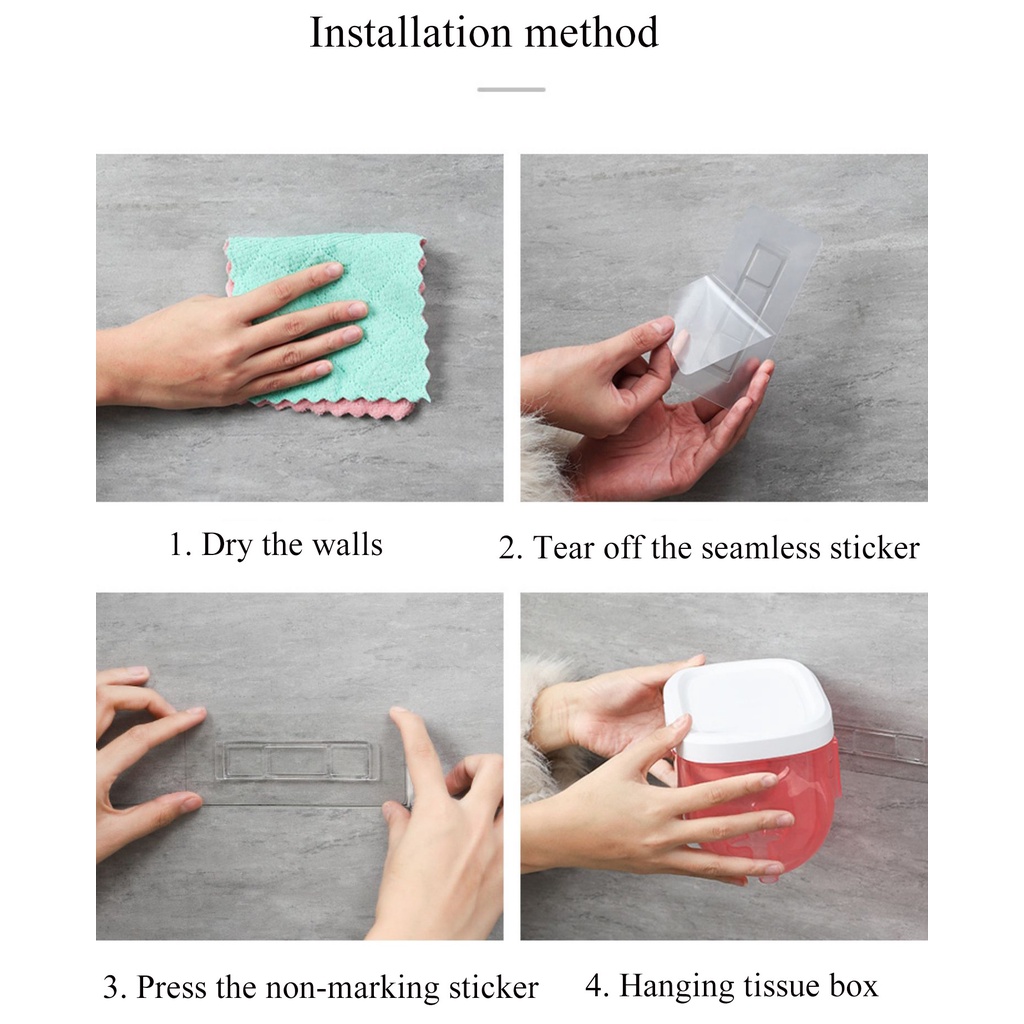 Installation method

1. Dry the walls

2. Tear off the seamless sticker

3. Press the non-marking sticker

4. Hanging tissue box