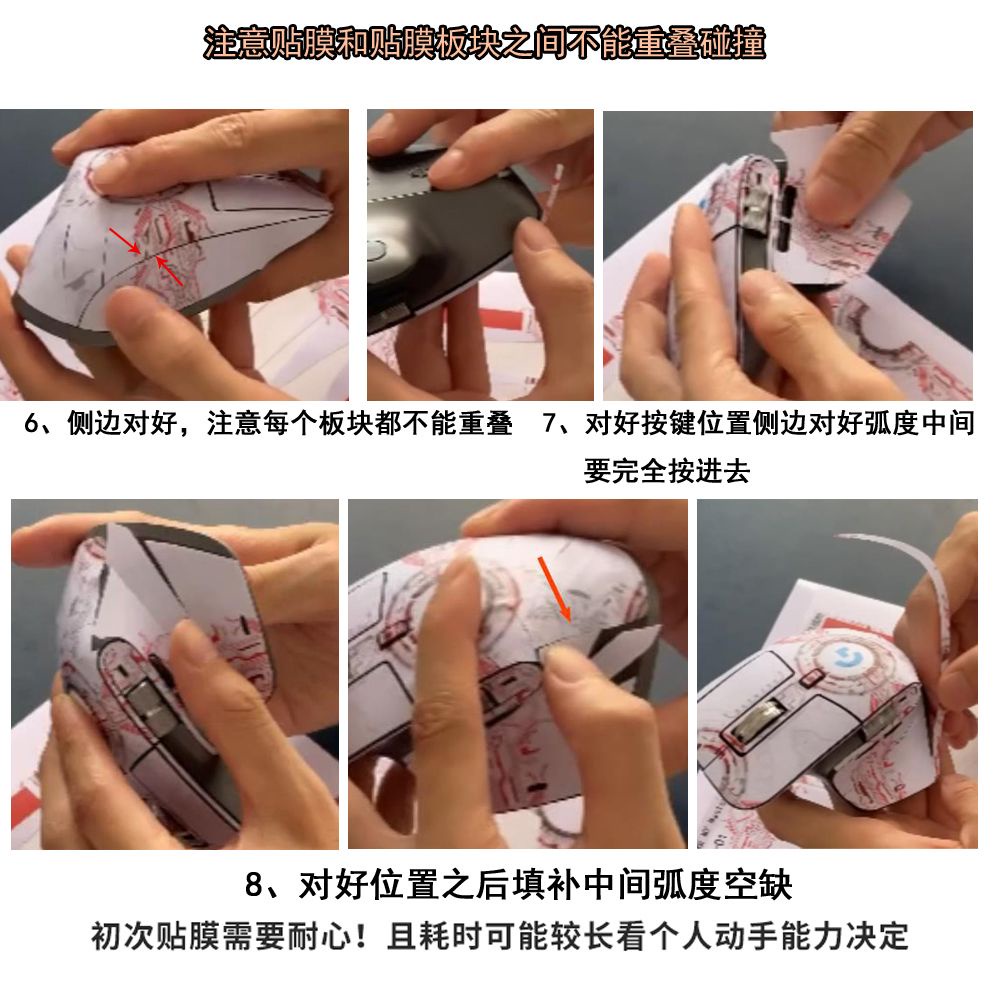 注意贴膜和贴膜板块之间不能重叠碰撞

6、侧边对好，注意每个板块都不能重叠

7、对好按键位置侧边对好弧度中间要完全按进去

8、对好位置之后填补中间弧度空缺

初次贴膜需要耐心！且耗时可能较长看个人动手能力决定