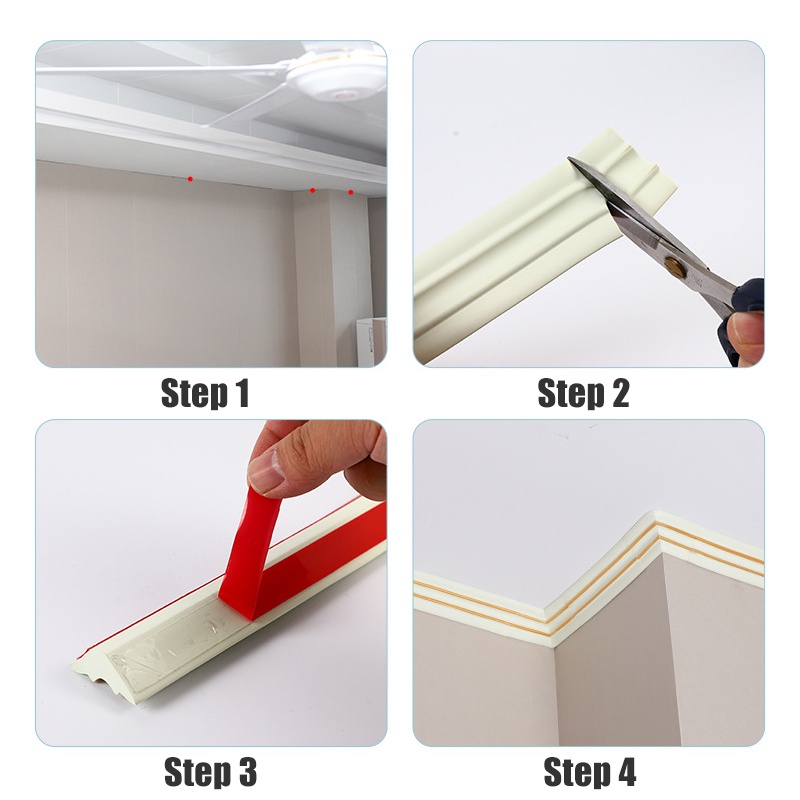 Step 1

Step 2

Step 3

Step 4