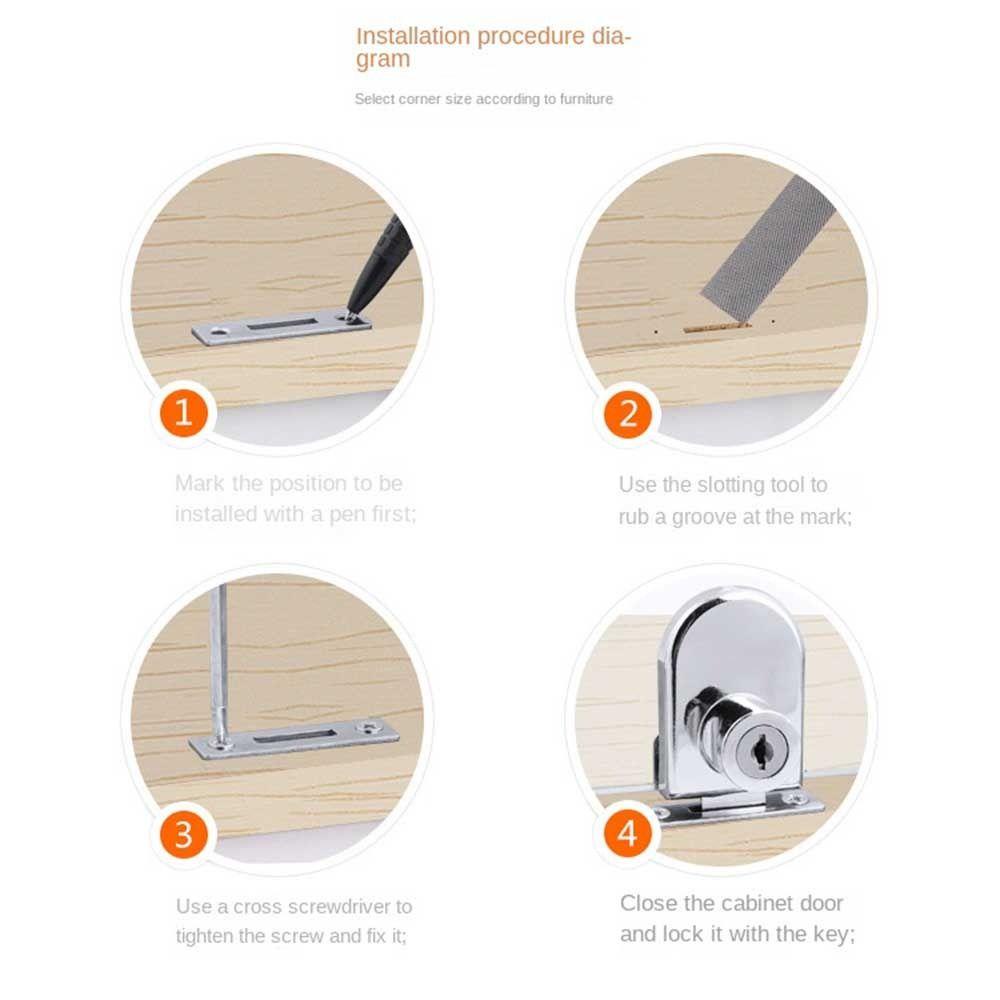 Installation procedure diagram

Select corner size according to furniture

1

Mark the position to be installed with a pen first;

2

Use the slotting tool to rub a groove at the mark;

3

Use a cross screwdriver to tighten the screw and fix it;

4

Close the cabinet door and lock it with the key;