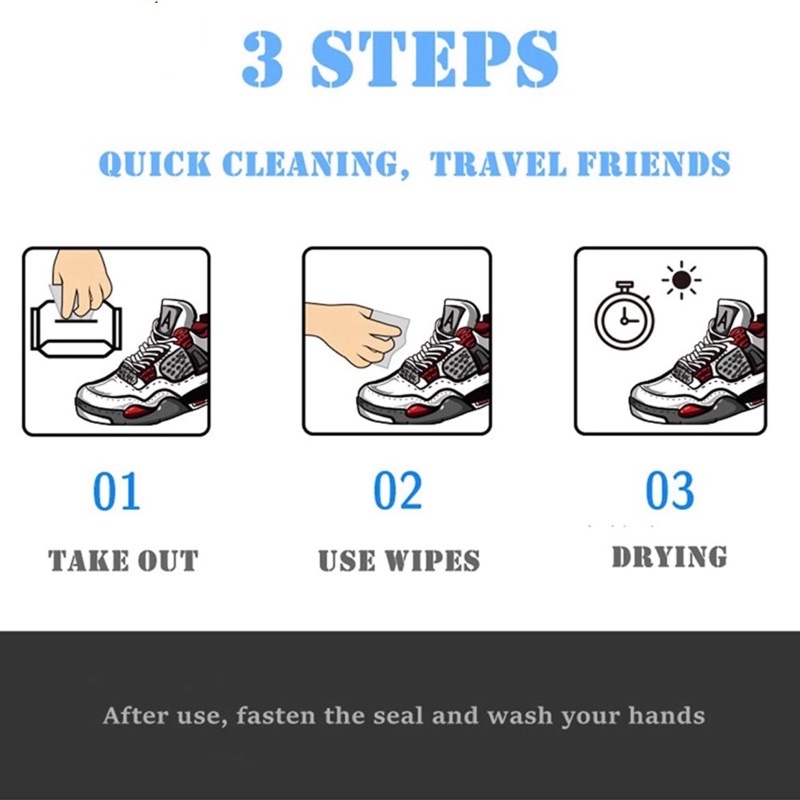 3 STEPS

QUICK CLEANING, TRAVEL FRIENDS

01

TAKE OUT

02

USE WIPES

03

DRYING

After use, fasten the seal and wash your hands