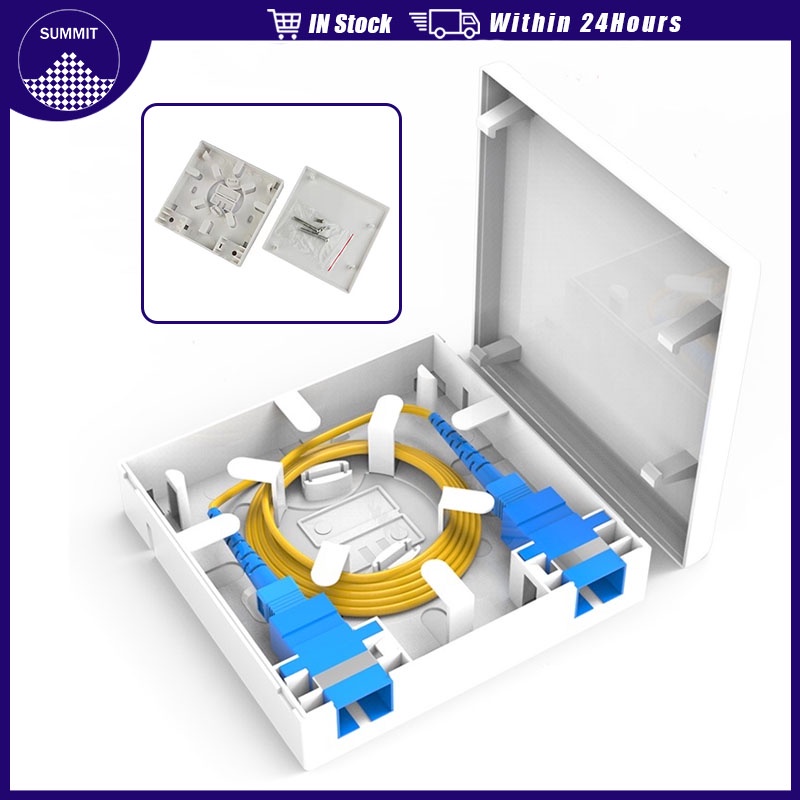 SUMMIT

IN Stock Within 24Hours