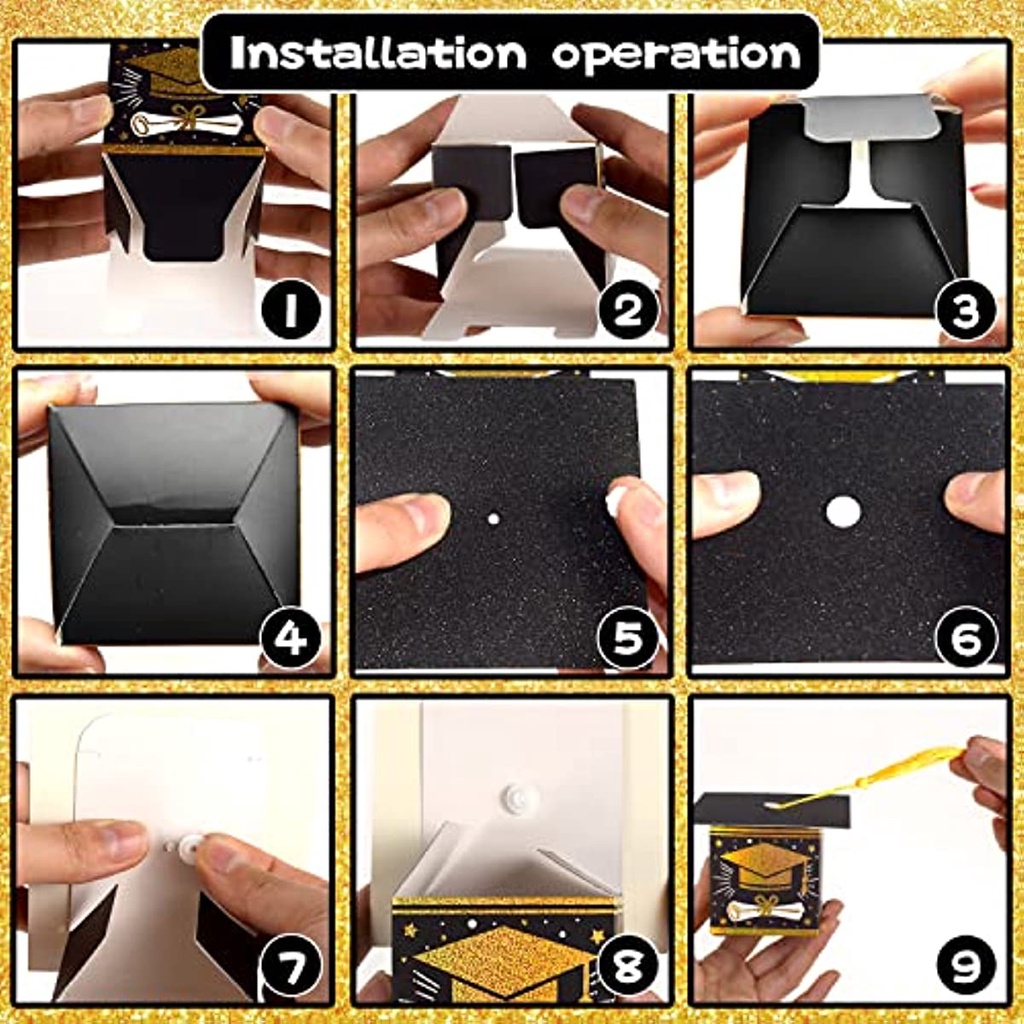 Installation operation

1

2

3

4

5

6

7

8

9