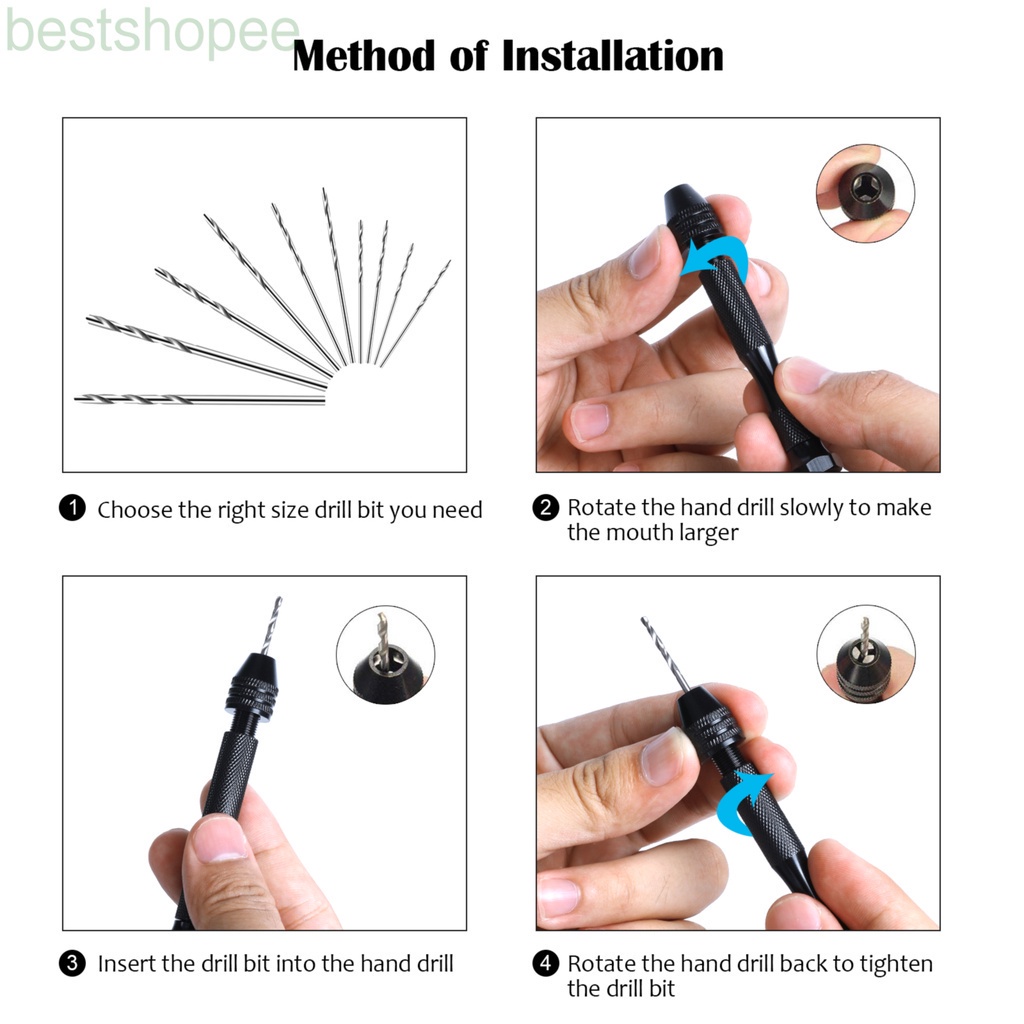 bestshopee

Method of Installation

1 Choose the right size drill bit you need

2 Rotate the hand drill slowly to make the mouth larger

3 Insert the drill bit into the hand drill

4 Rotate the hand drill back to tighten the drill bit