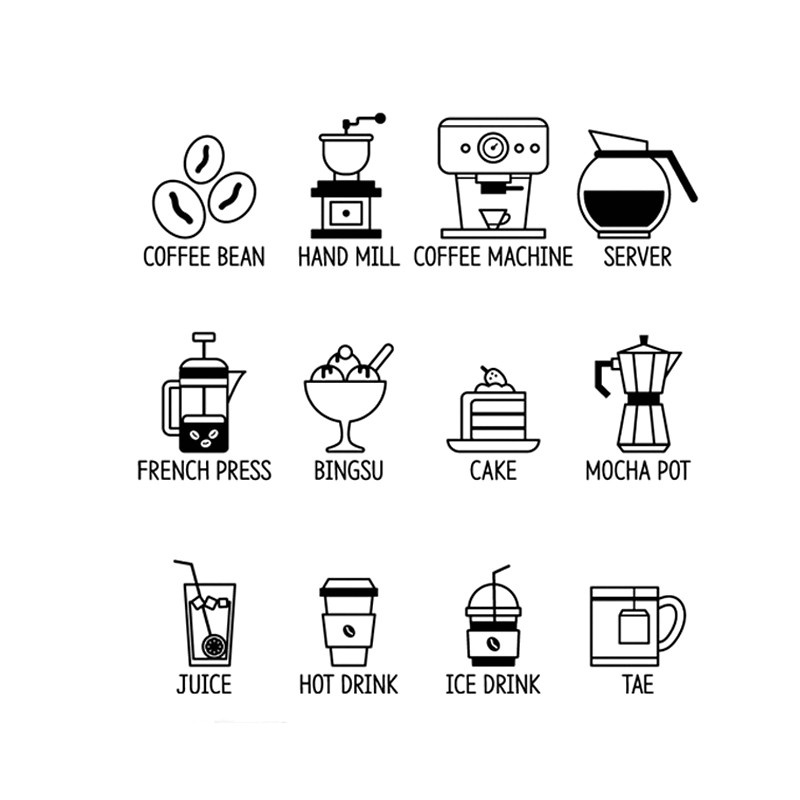 COFFEE BEAN HAND MILL COFFEE MACHINE SERVER

FRENCH PRESS BINGSU CAKE MOCHA POT

JUICE HOT DRINK ICE DRINK TAE