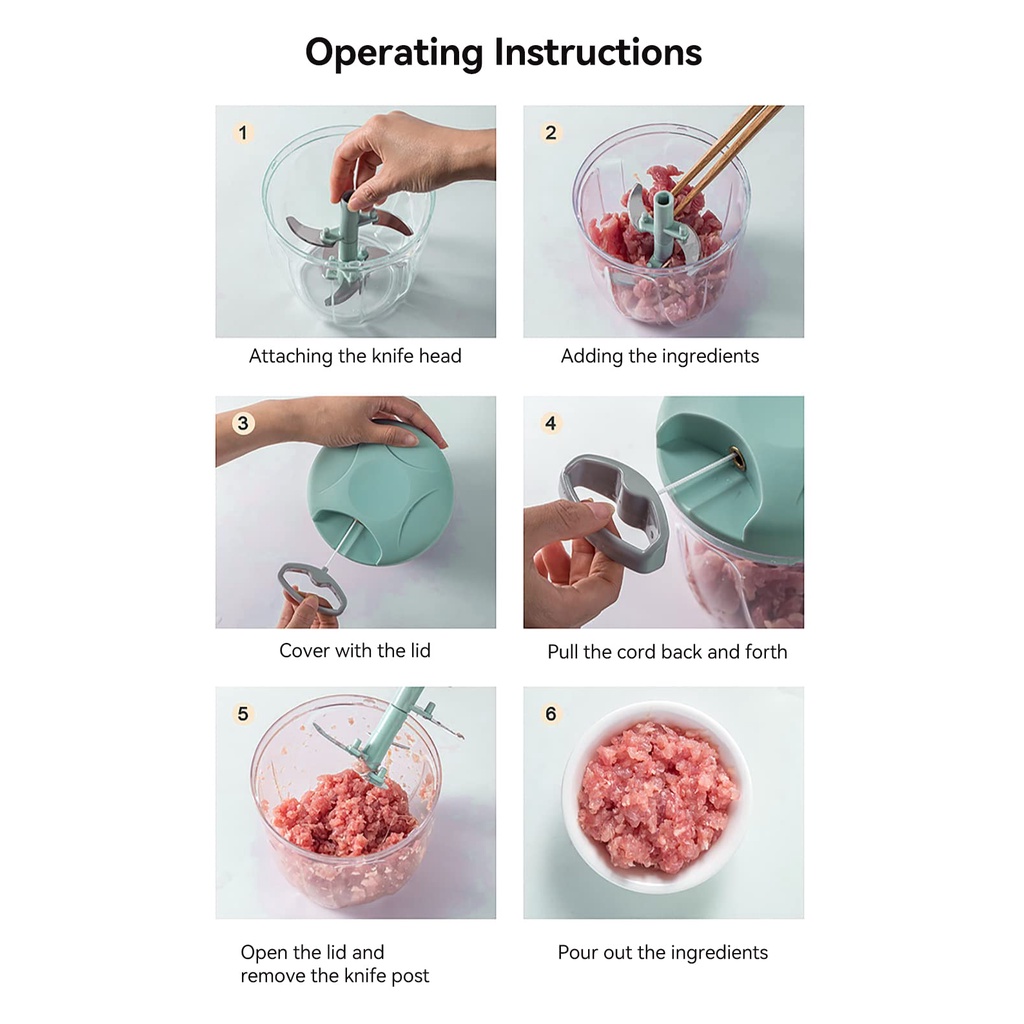 Operating Instructions

1

Attaching the knife head

2

Adding the ingredients

3

Cover with the lid

4

Pull the cord back and forth

5

Open the lid and remove the knife post

6

Pour out the ingredients