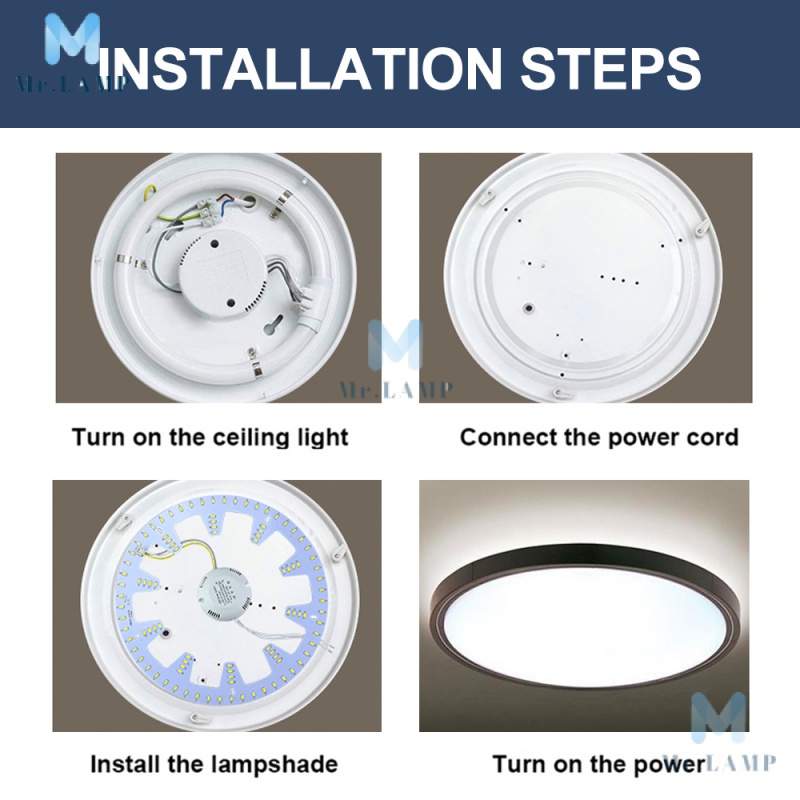 M
Mr.LAMP
INSTALLATION STEPS

M
Mr.LAMP

Turn on the ceiling light

Connect the power cord

Install the lampshade

Turn on the power

M
Mr.LAMP