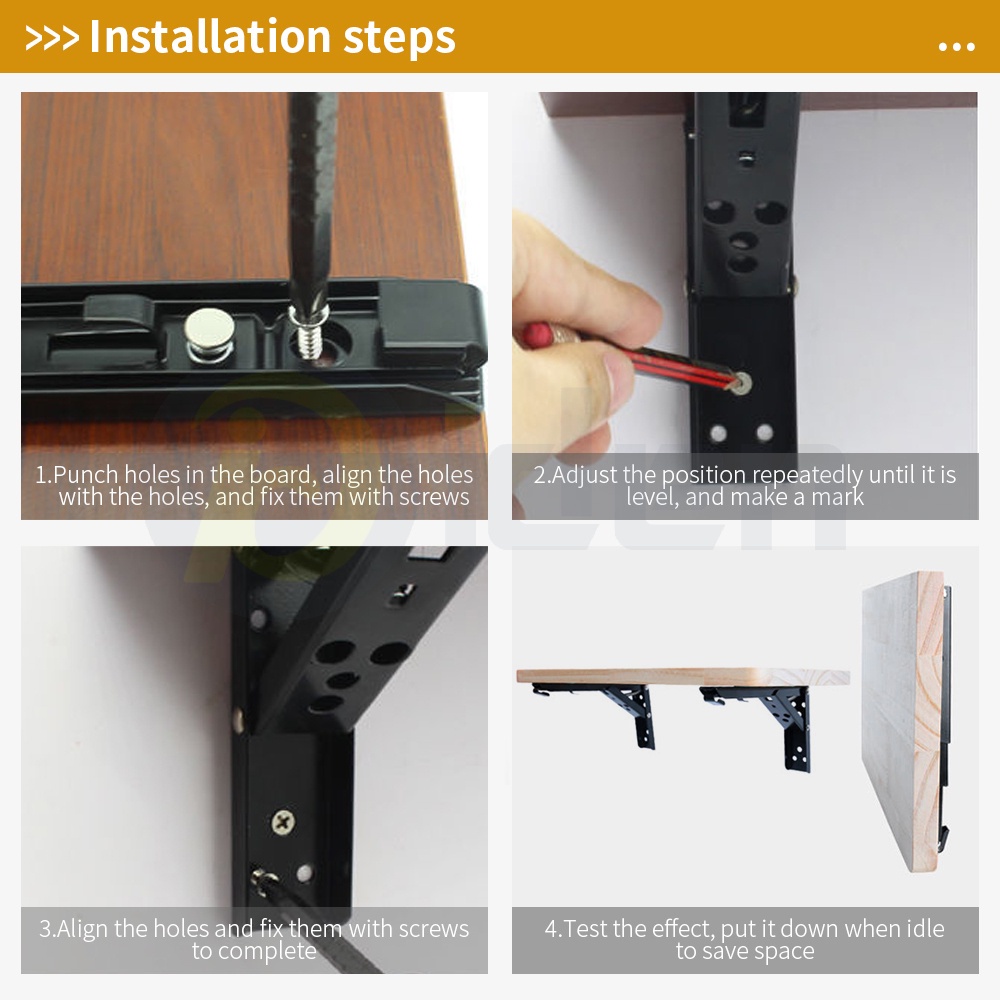 >>> Installation steps

...

1.Punch holes in the board, align the holes with the holes, and fix them with screws

2.Adjust the position repeatedly until it is level, and make a mark

3.Align the holes and fix them with screws to complete

4.Test the effect, put it down when idle to save space