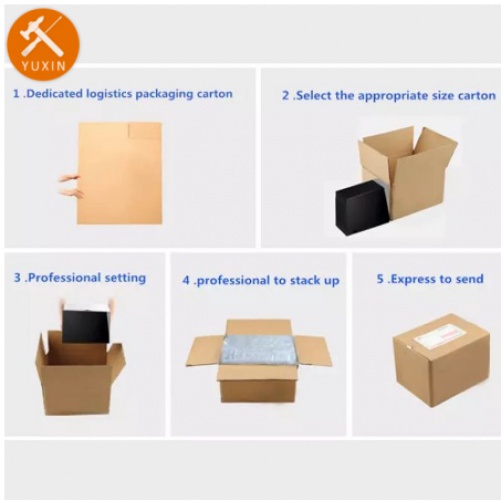 YUXIN

1 .Dedicated logistics packaging carton

2 .Select the appropriate size carton

3 .Professional setting

4 .professional to stack up

5 .Express to send