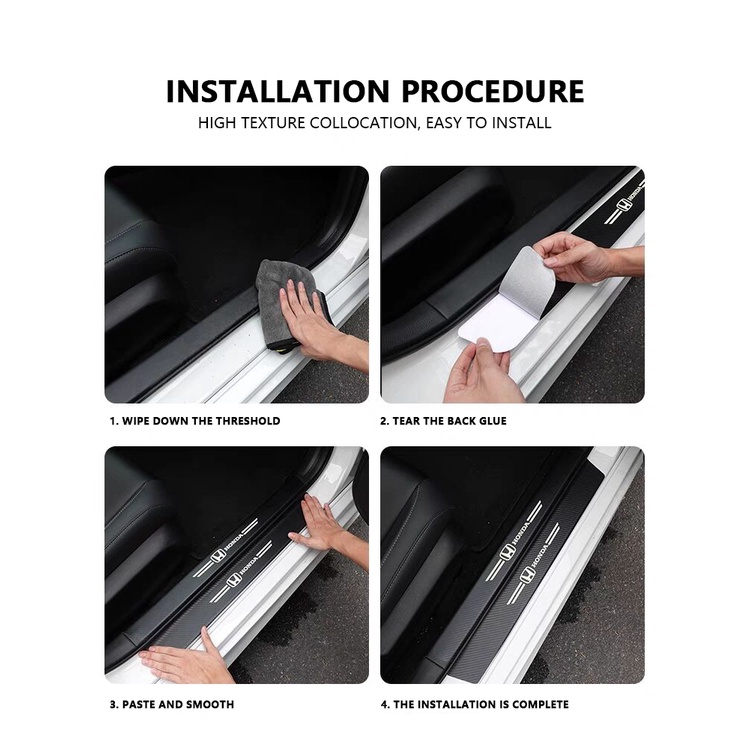 INSTALLATION PROCEDURE

HIGH TEXTURE COLLOCATION, EASY TO INSTALL

HONDA

1. WIPE DOWN THE THRESHOLD

2. TEAR THE BACK GLUE

HONDA

HONDA

HONDA

HONDA

3. PASTE AND SMOOTH

4. THE INSTALLATION IS COMPLETE