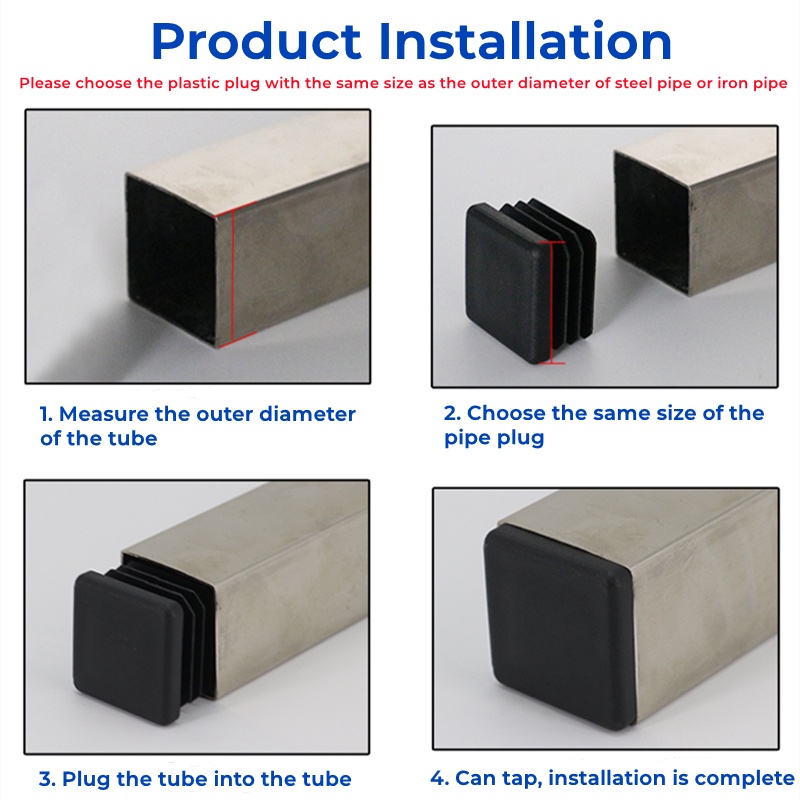 Product Installation

Please choose the plastic plug with the same size as the outer diameter of steel pipe or iron pipe

1. Measure the outer diameter of the tube

2. Choose the same size of the pipe plug

3. Plug the tube into the tube

4. Can tap, installation is complete