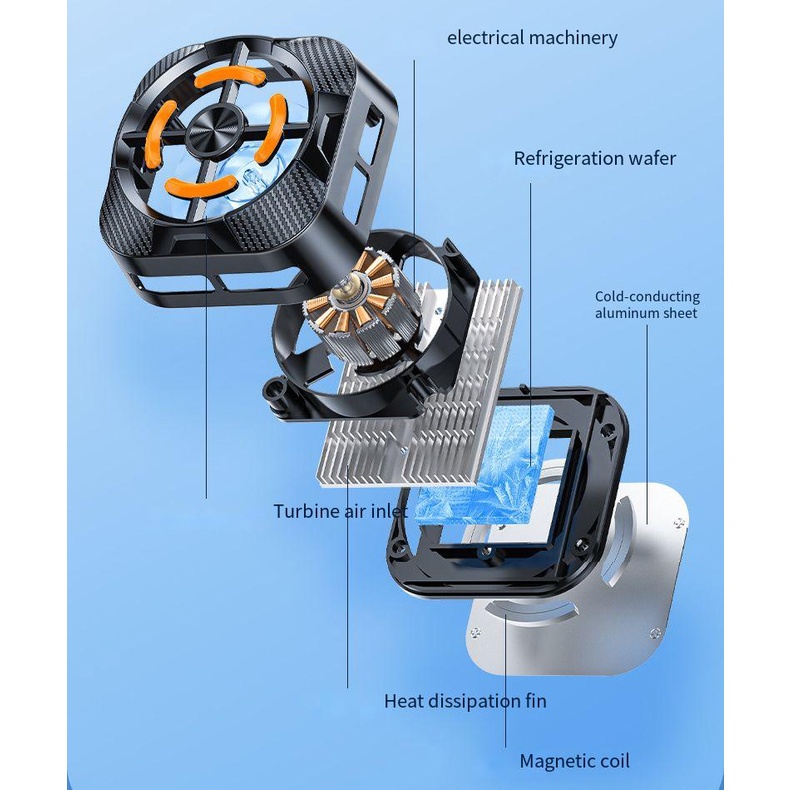 electrical machinery

Refrigeration wafer

Cold-conducting aluminum sheet

Turbine air inlet

Heat dissipation fin

Magnetic coil