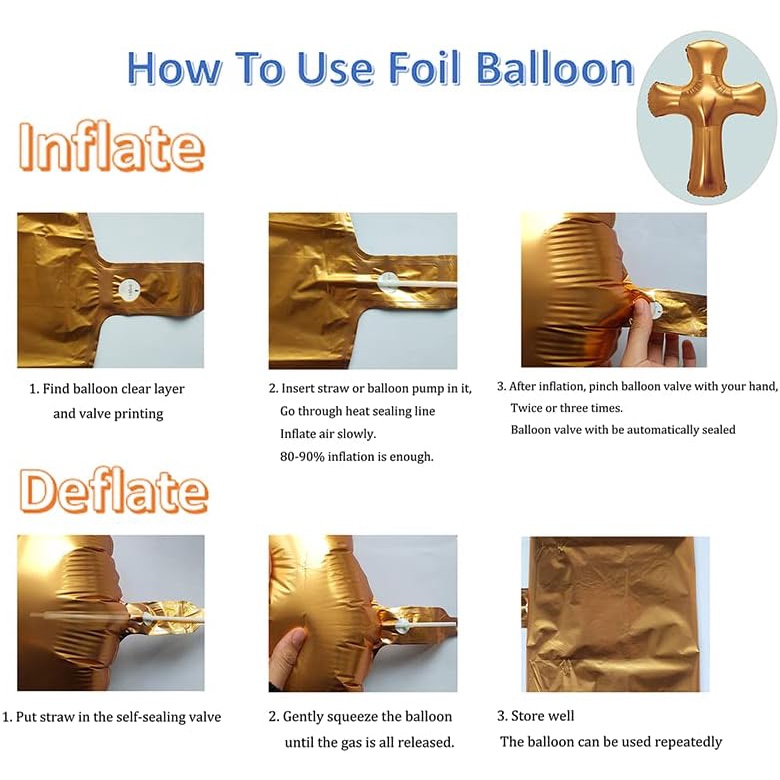 How To Use Foil Balloon

Inflate

1. Find balloon clear layer and valve printing

2. Insert straw or balloon pump in it, Go through heat sealing line Inflate air slowly. 80-90% inflation is enough.

3. After inflation, pinch balloon valve with your hand, Twice or three times. Balloon valve with be automatically sealed

Deflate

1. Put straw in the self-sealing valve

2. Gently squeeze the balloon until the gas is all released.

3. Store well The balloon can be used repeatedly