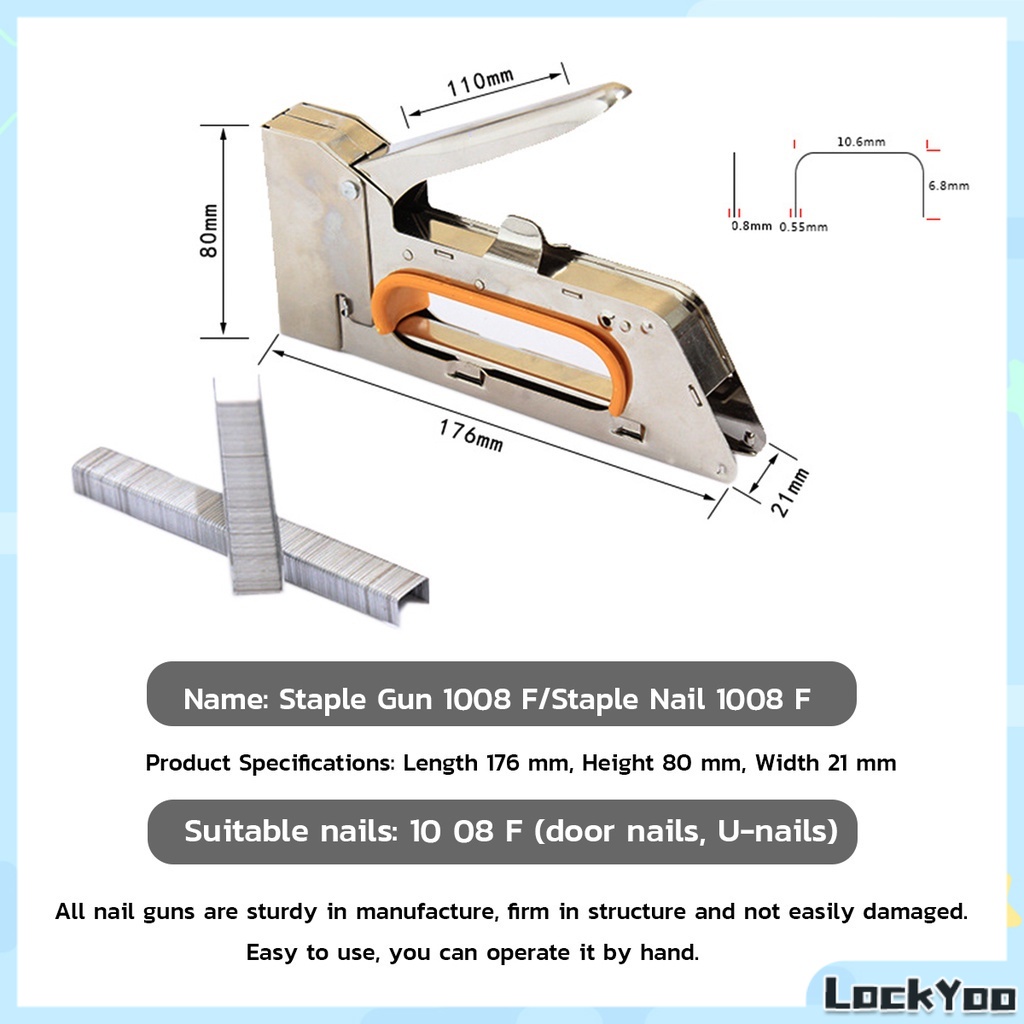 110mm

80mm

176mm

21mm

10.6mm

6.8mm

0.8mm 0.55mm

Name: Staple Gun 1008 F/Staple Nail 1008 F

Product Specifications: Length 176 mm, Height 80 mm, Width 21 mm

Suitable nails: 10 08 F (door nails, U-nails)

All nail guns are sturdy in manufacture, firm in structure and not easily damaged.

Easy to use, you can operate it by hand.

LockYoo