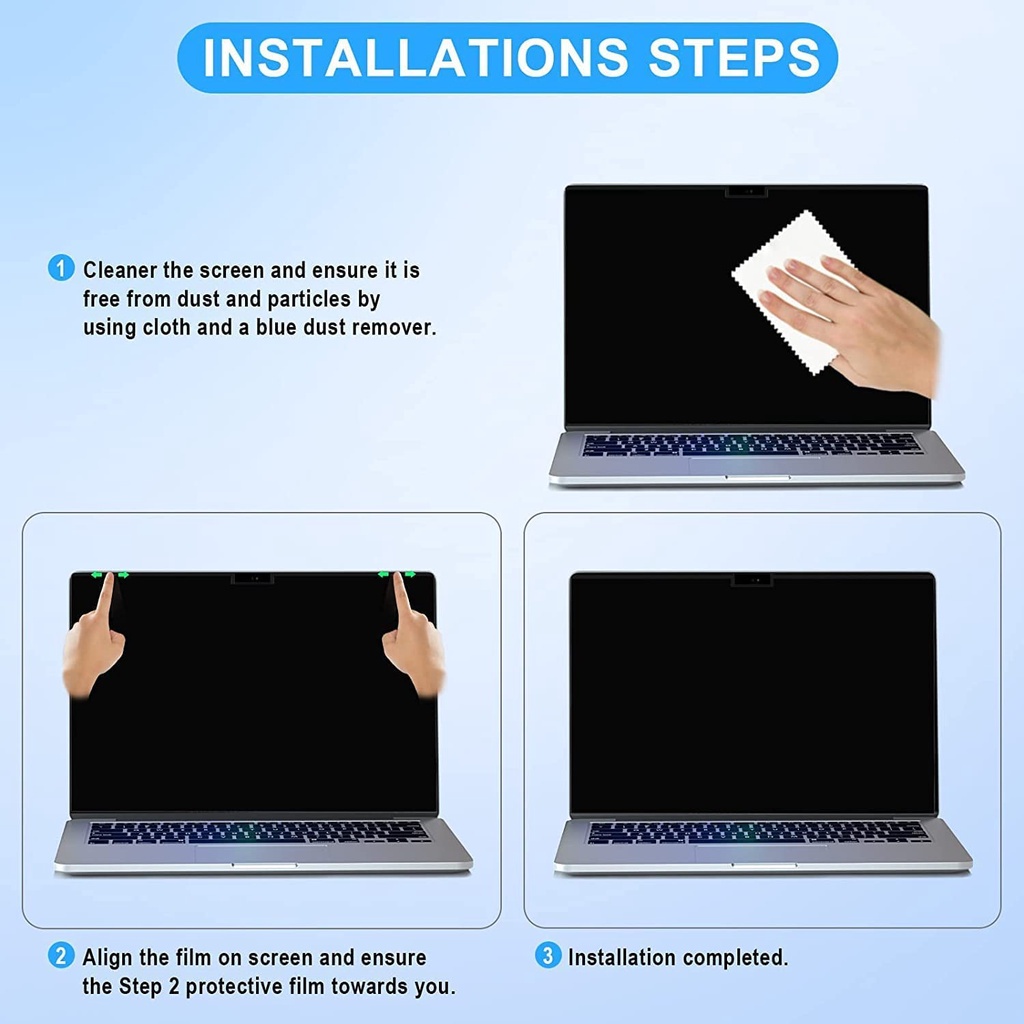 INSTALLATIONS STEPS

1 Cleaner the screen and ensure it is free from dust and particles by using cloth and a blue dust remover.

2 Align the film on screen and ensure the Step 2 protective film towards you.

3 Installation completed.