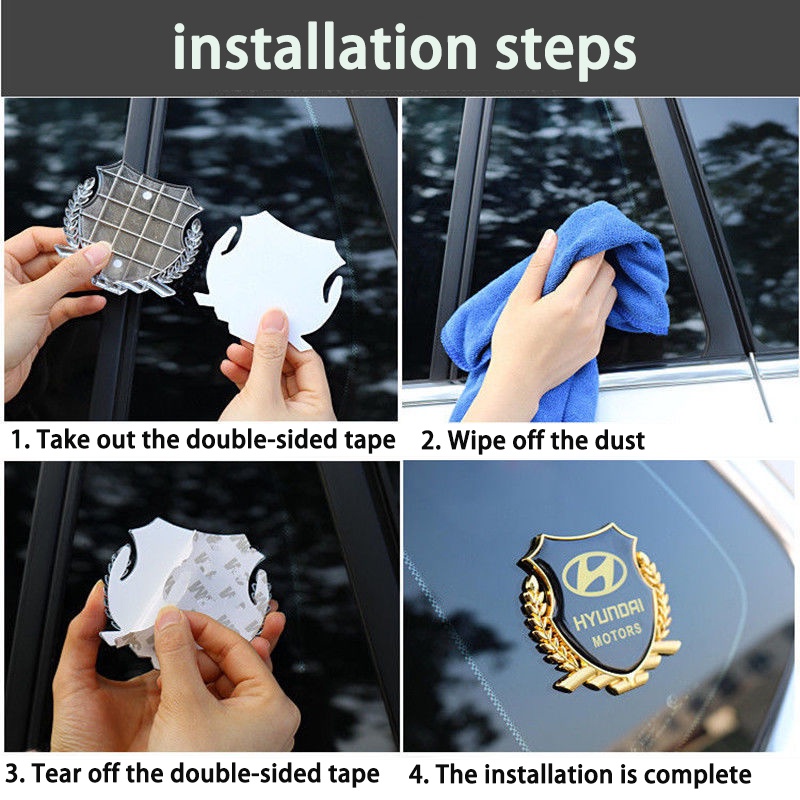 installation steps

1. Take out the double-sided tape

2. Wipe off the dust

3. Tear off the double-sided tape

HYUNDAI MOTORS

4. The installation is complete