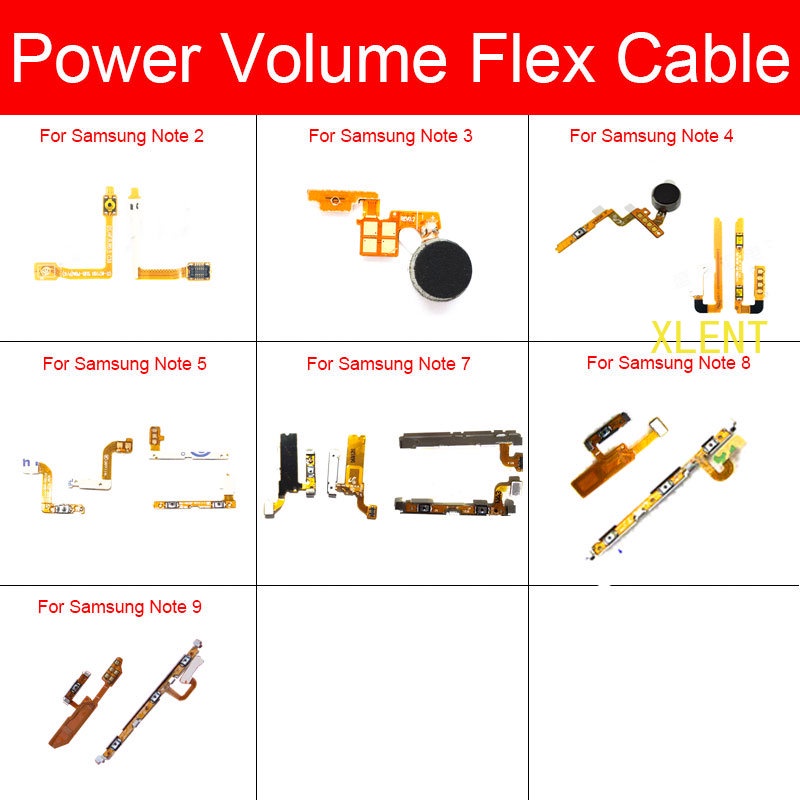 Power Volume Flex Cable

For Samsung Note 2

For Samsung Note 3

For Samsung Note 4

XLENT

For Samsung Note 5

For Samsung Note 7

For Samsung Note 8

For Samsung Note 9