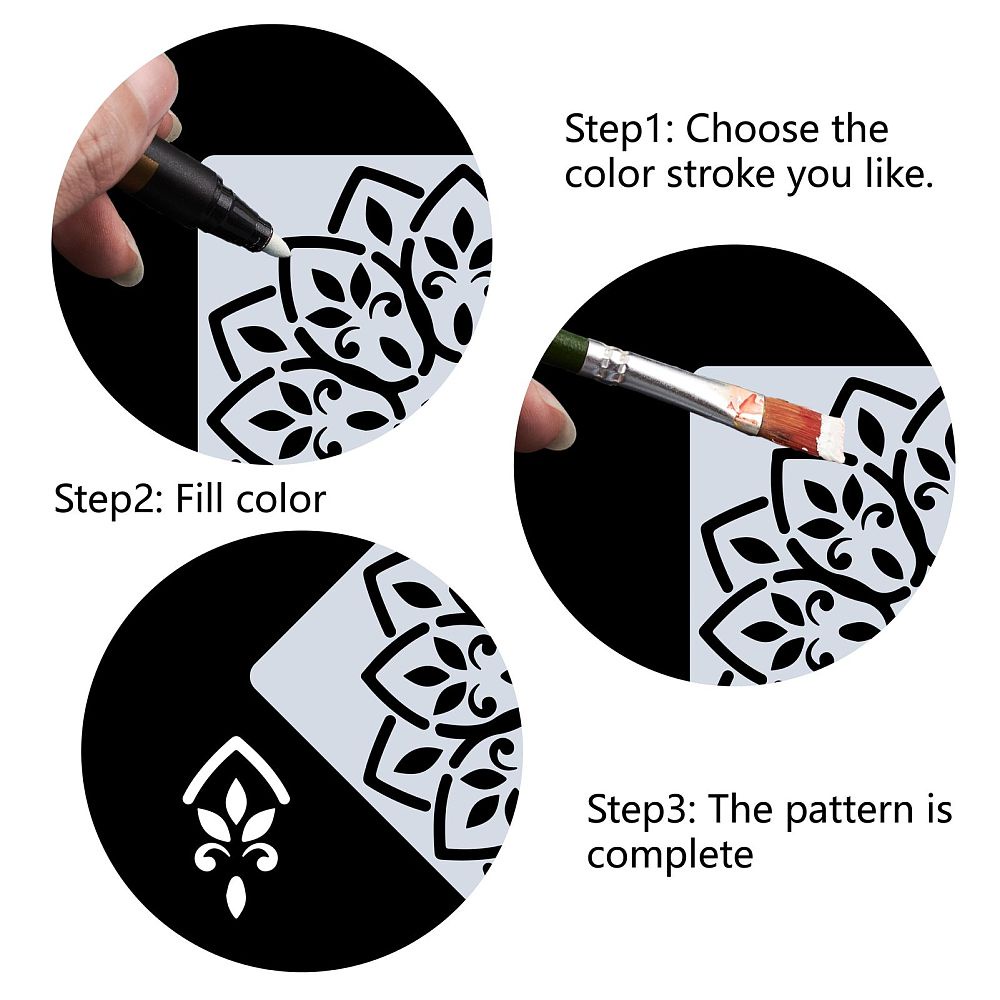 Step1: Choose the color stroke you like.

Step2: Fill color

Step3: The pattern is complete