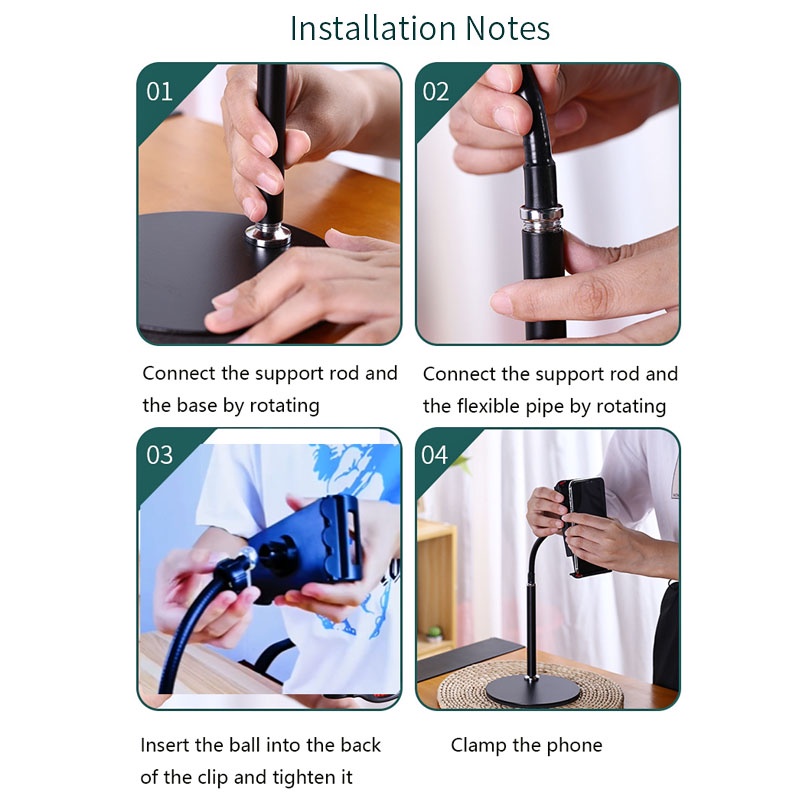 Installation Notes

01

Connect the support rod and the base by rotating

02

Connect the support rod and the flexible pipe by rotating

03

Insert the ball into the back of the clip and tighten it

04

Clamp the phone