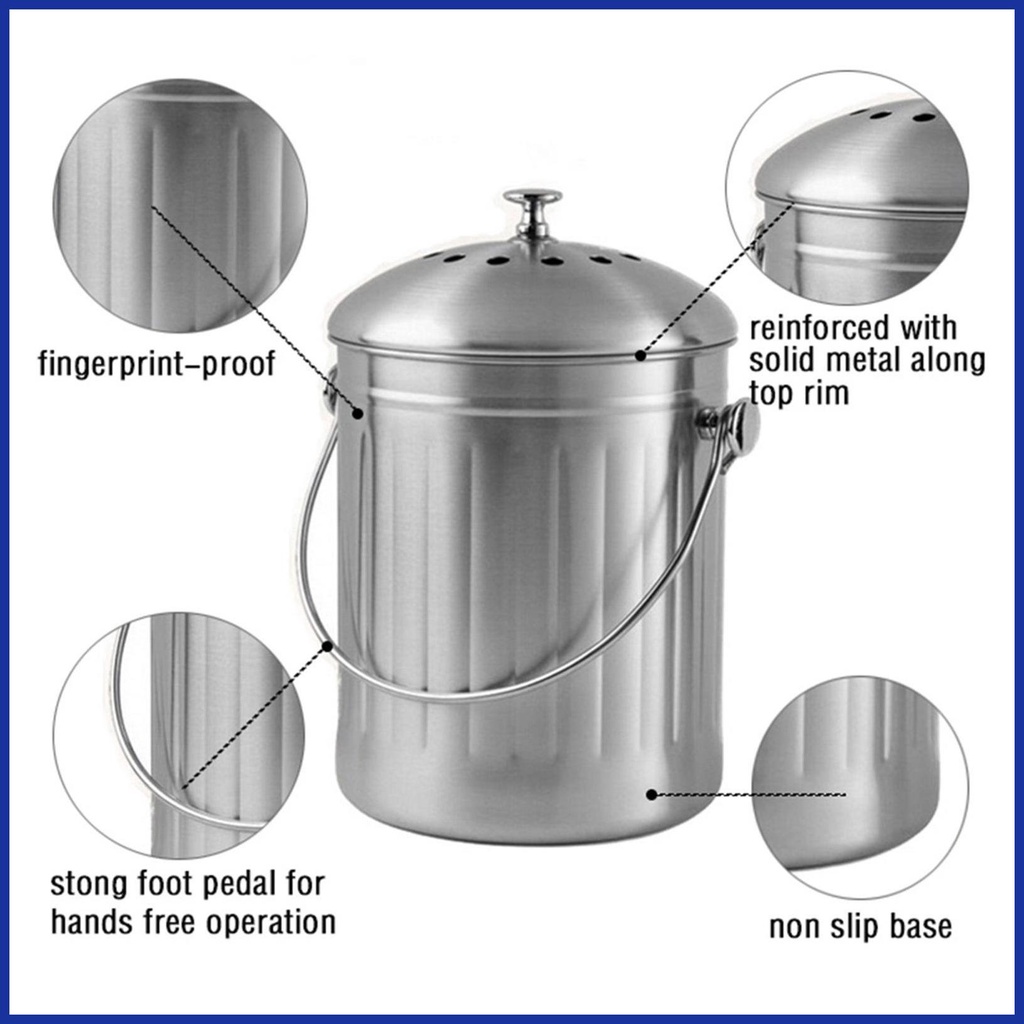 fingerprint-proof

reinforced with solid metal along top rim

stong foot pedal for hands free operation

non slip base