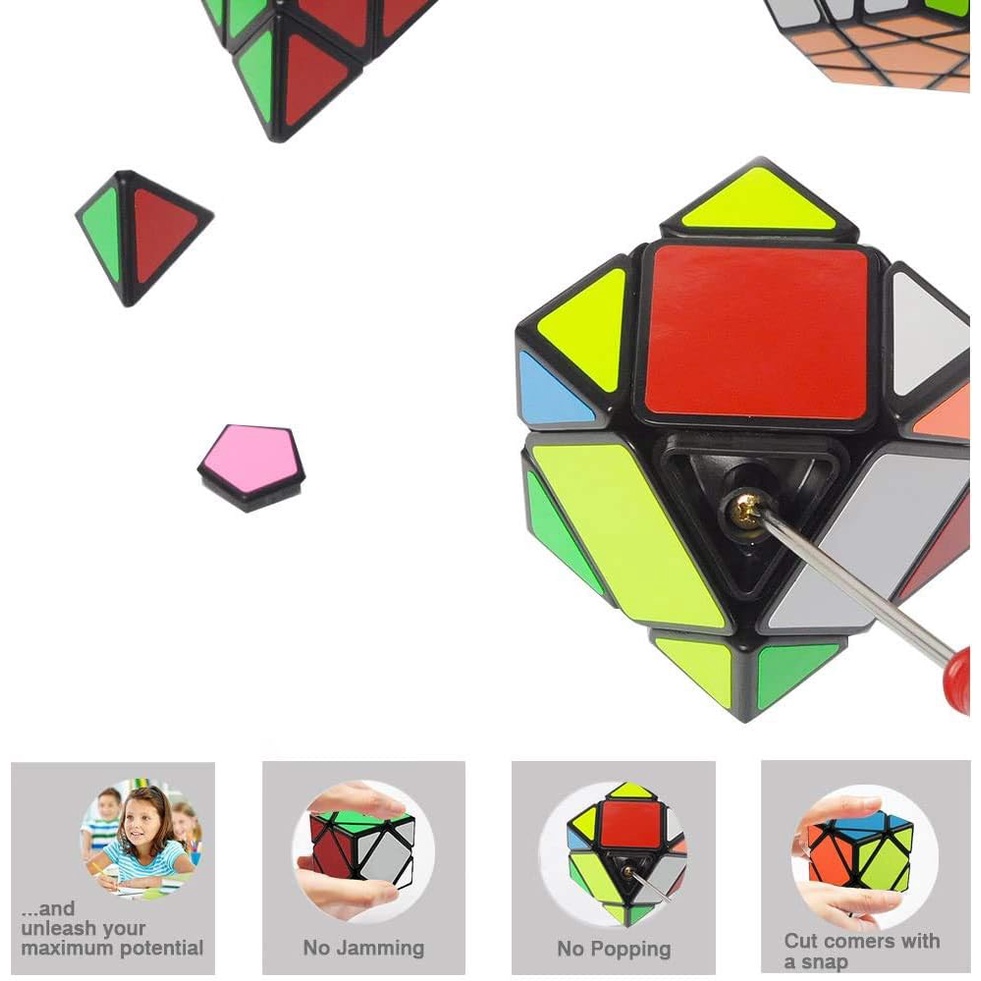 ...and unleash your maximum potential

No Jamming

No Popping

Cut corners with a snap