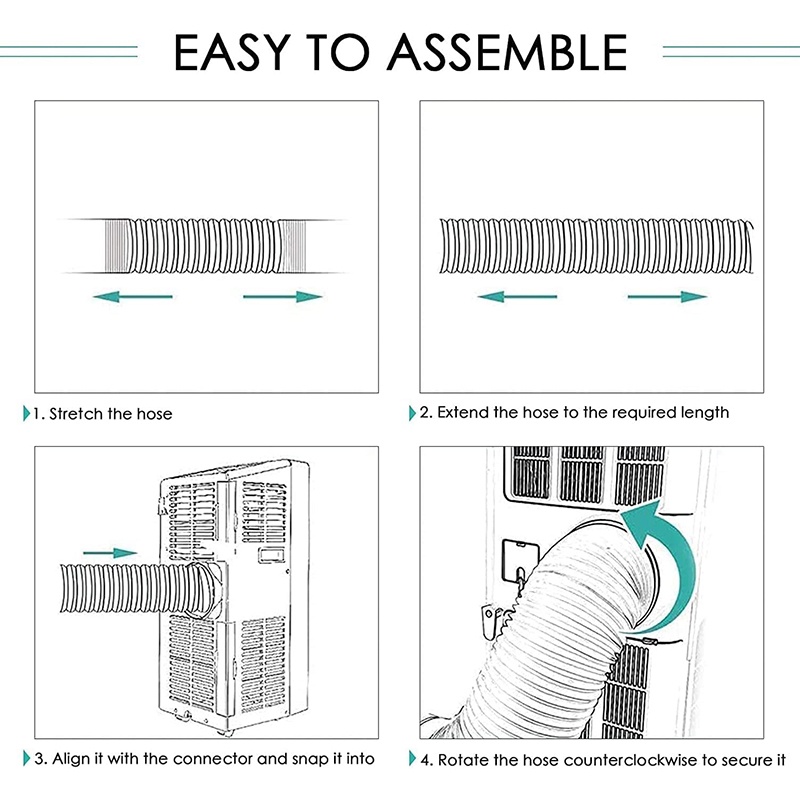 EASY TO ASSEMBLE

1. Stretch the hose

2. Extend the hose to the required length

3. Align it with the connector and snap it into

4. Rotate the hose counterclockwise to secure it