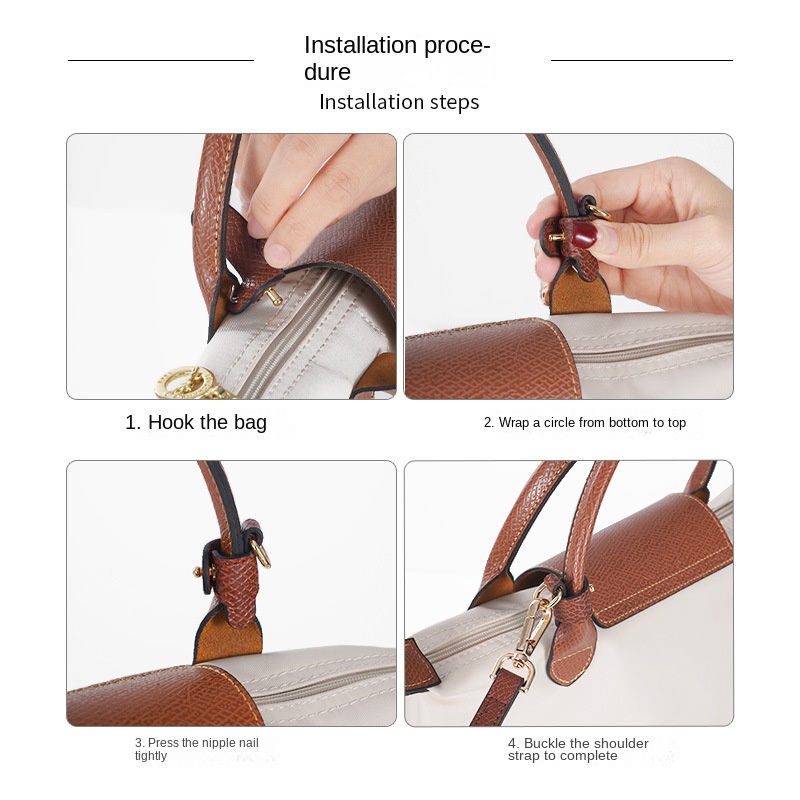 Installation procedure

Installation steps

1. Hook the bag

2. Wrap a circle from bottom to top

3. Press the nipple nail tightly

4. Buckle the shoulder strap to complete