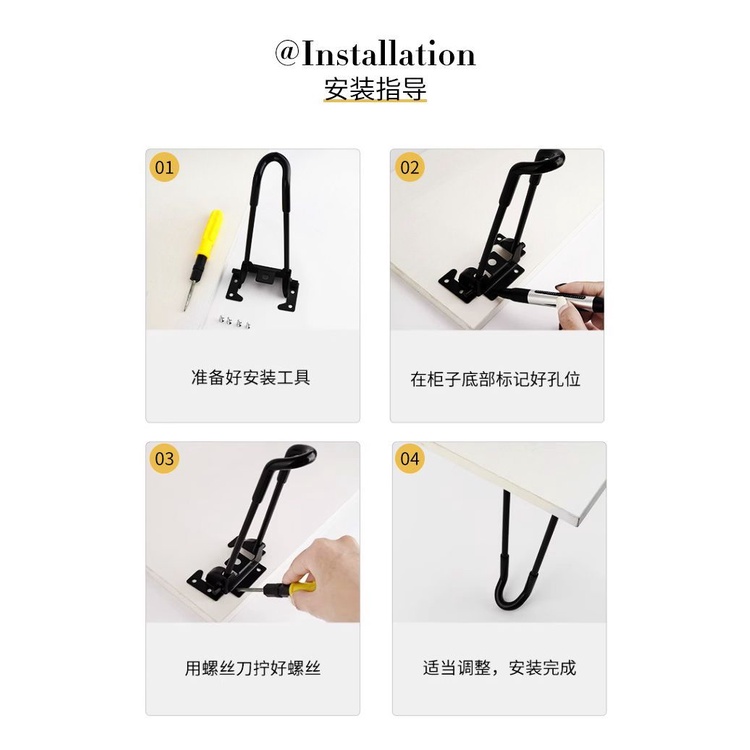 @Installation
安装指导

01

准备好安装工具

02

在柜子底部标记好孔位

03

用螺丝刀拧好螺丝

04

适当调整，安装完成