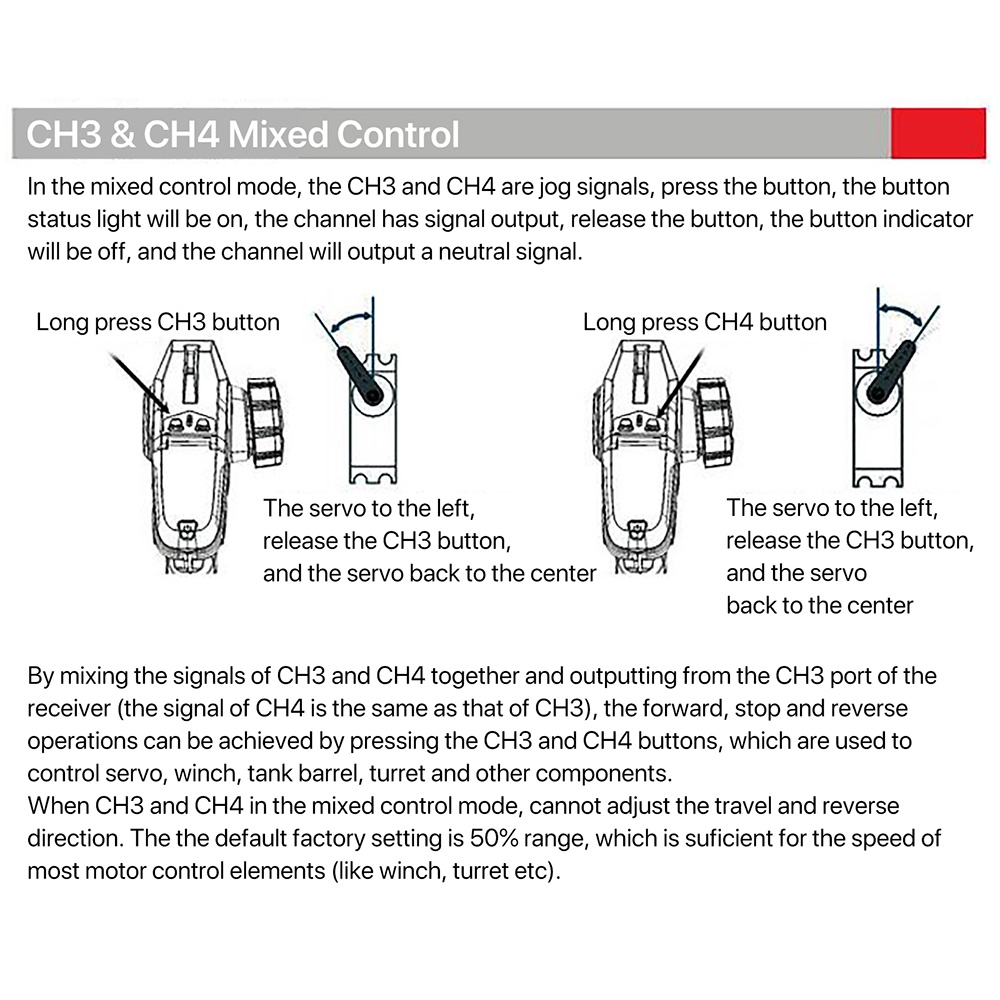 CH3 & CH4 Mixed Control

In the mixed control mode, the CH3 and CH4 are jog signals, press the button, the button status light will be on, the channel has signal output, release the button, the button indicator will be off, and the channel will output a neutral signal.

Long press CH3 button

The servo to the left, release the CH3 button, and the servo back to the center

Long press CH4 button

The servo to the left, release the CH3 button, and the servo back to the center

By mixing the signals of CH3 and CH4 together and outputting from the CH3 port of the receiver (the signal of CH4 is the same as that of CH3), the forward, stop and reverse operations can be achieved by pressing the CH3 and CH4 buttons, which are used to control servo, winch, tank barrel, turret and other components.
When CH3 and CH4 in the mixed control mode, cannot adjust the travel and reverse direction. The the default factory setting is 50% range, which is suficient for the speed of most motor control elements (like winch, turret etc).