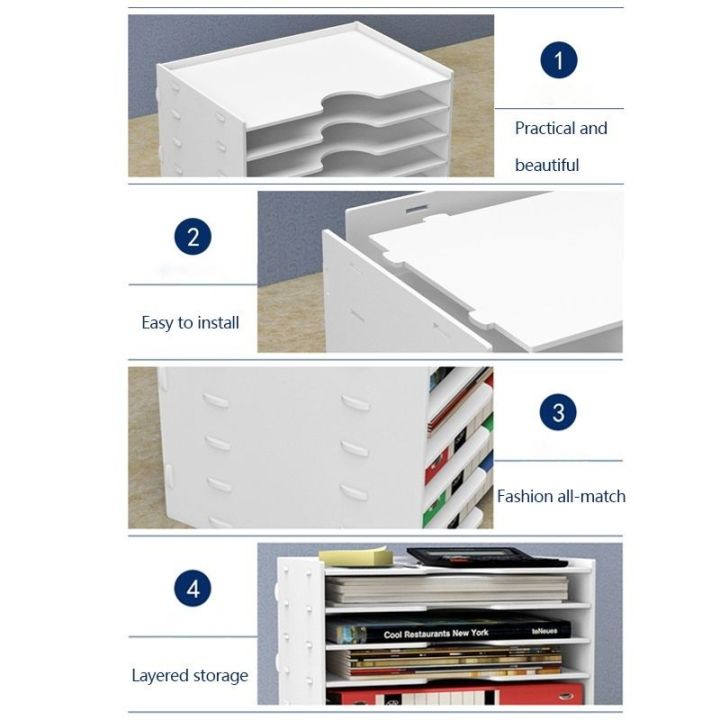 1

Practical and beautiful

2

Easy to install

3

Fashion all-match

4

Layered storage

Cool Restaurants New York

teNeues