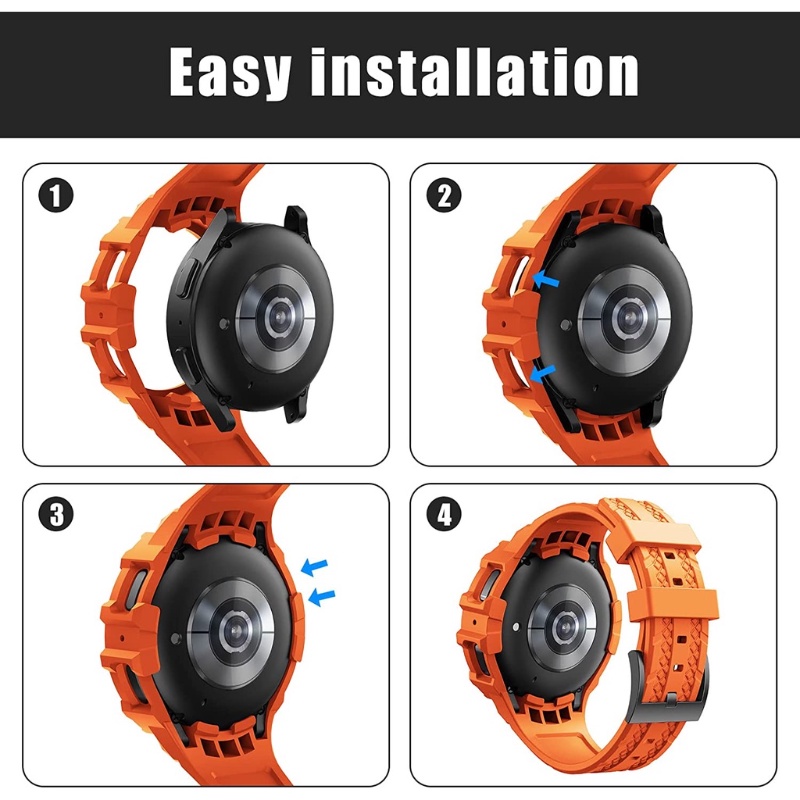 Easy installation

1

2

3

4