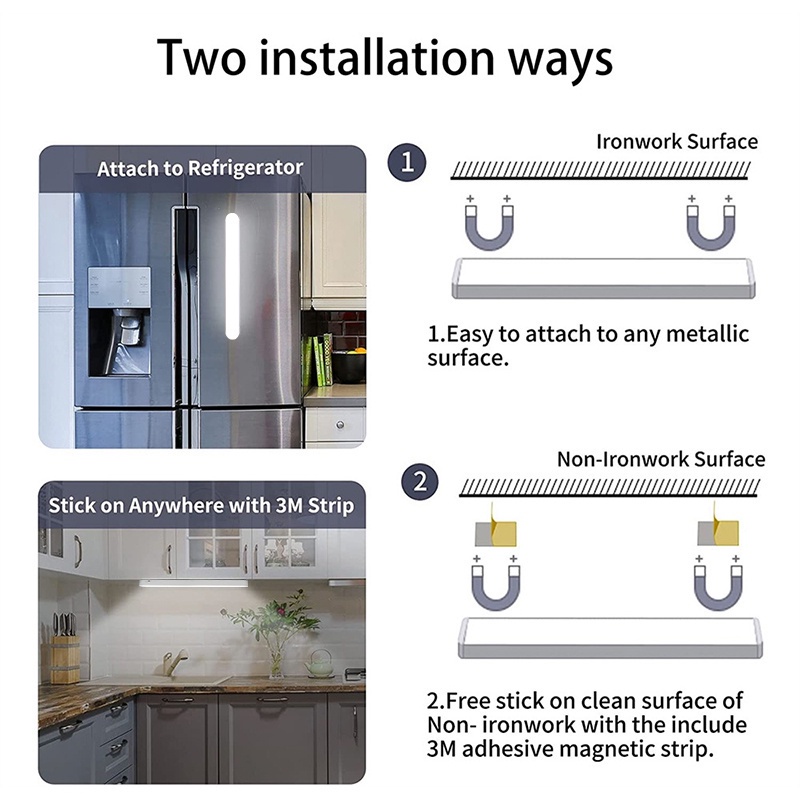 Two installation ways

Attach to Refrigerator

1

Ironwork Surface

+ +

+ +

1.Easy to attach to any metallic surface.

Stick on Anywhere with 3M Strip

2

Non-Ironwork Surface

+ +

+ +

2.Free stick on clean surface of Non- ironwork with the include 3M adhesive magnetic strip.