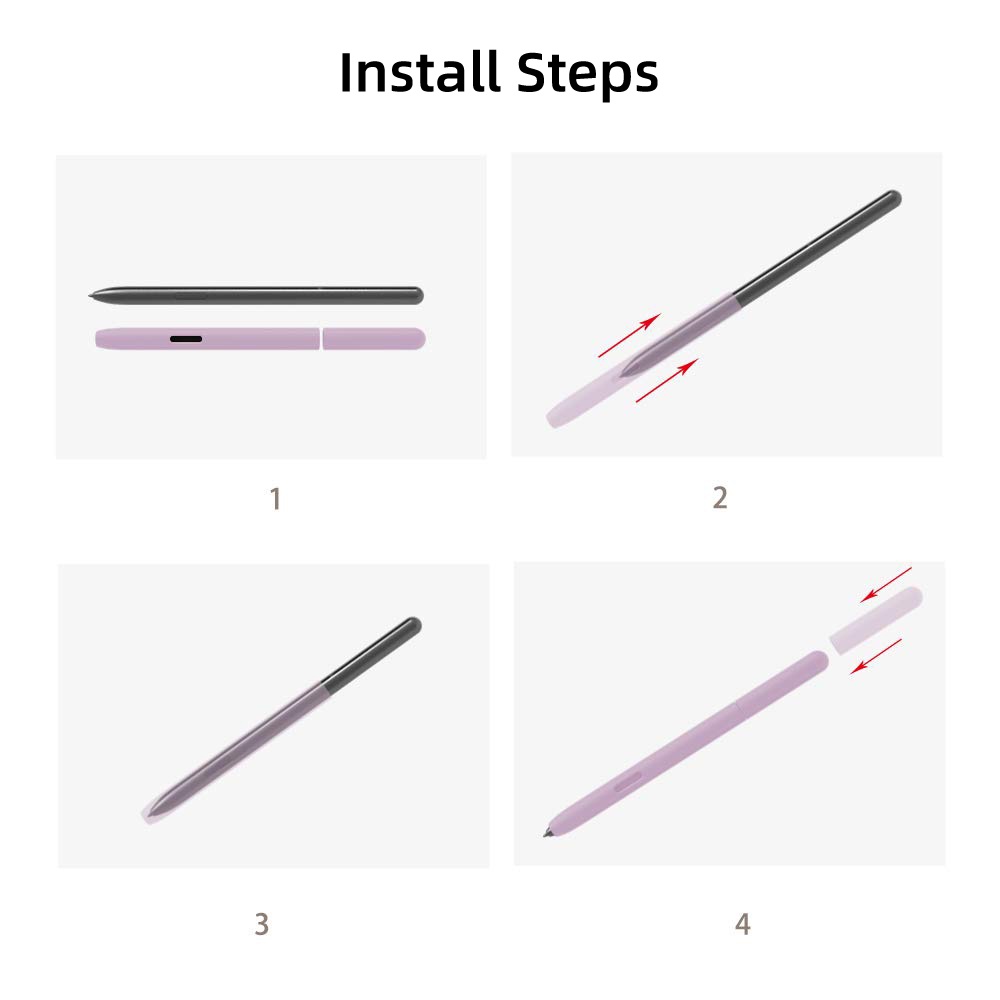 Install Steps

1

2

3

4