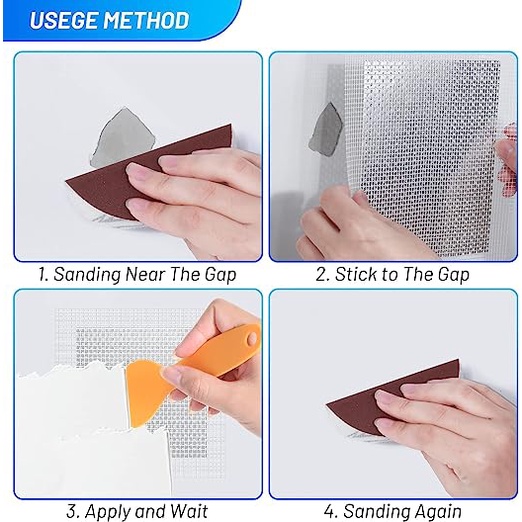 USEGE METHOD

1. Sanding Near The Gap

2. Stick to The Gap

3. Apply and Wait

4. Sanding Again