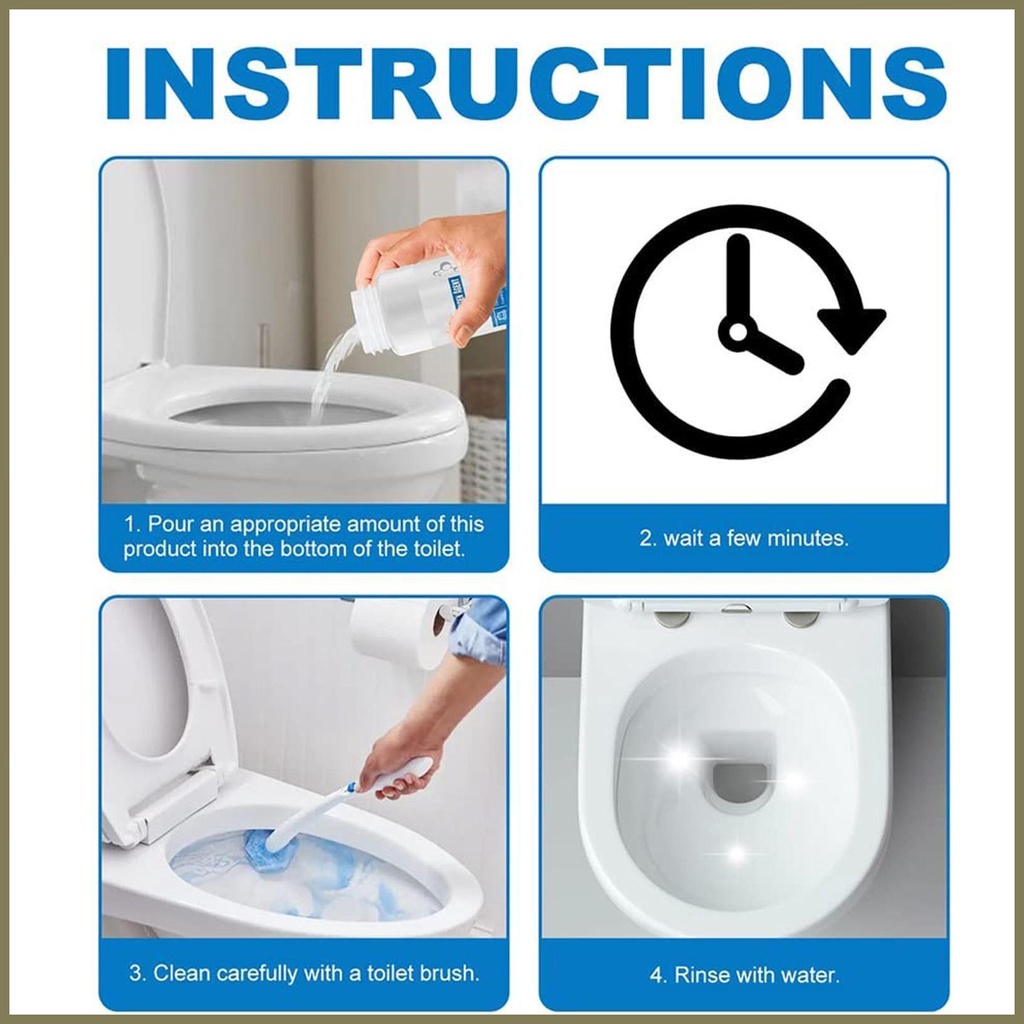 INSTRUCTIONS

1. Pour an appropriate amount of this product into the bottom of the toilet.

2. wait a few minutes.

3. Clean carefully with a toilet brush.

4. Rinse with water.