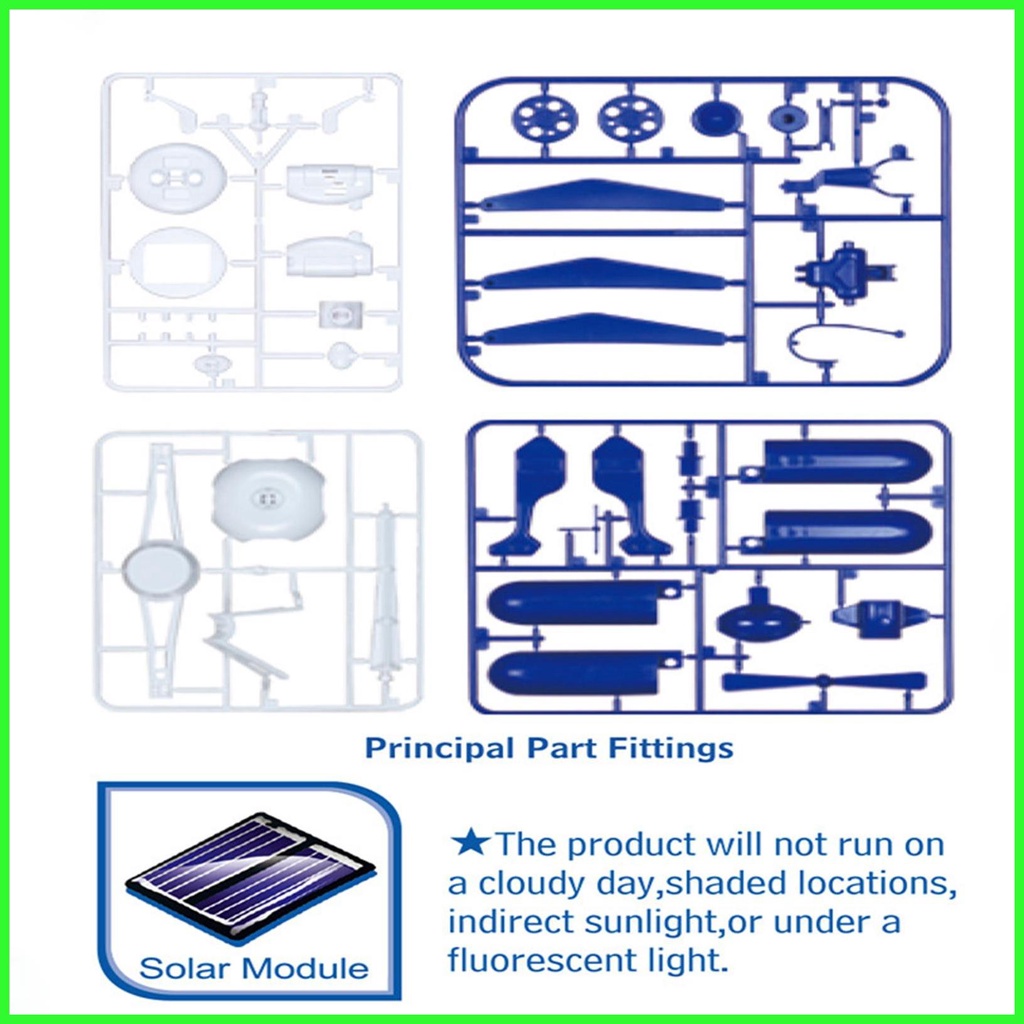 Principal Part Fittings

Solar Module

★The product will not run on a cloudy day,shaded locations, indirect sunlight,or under a fluorescent light.