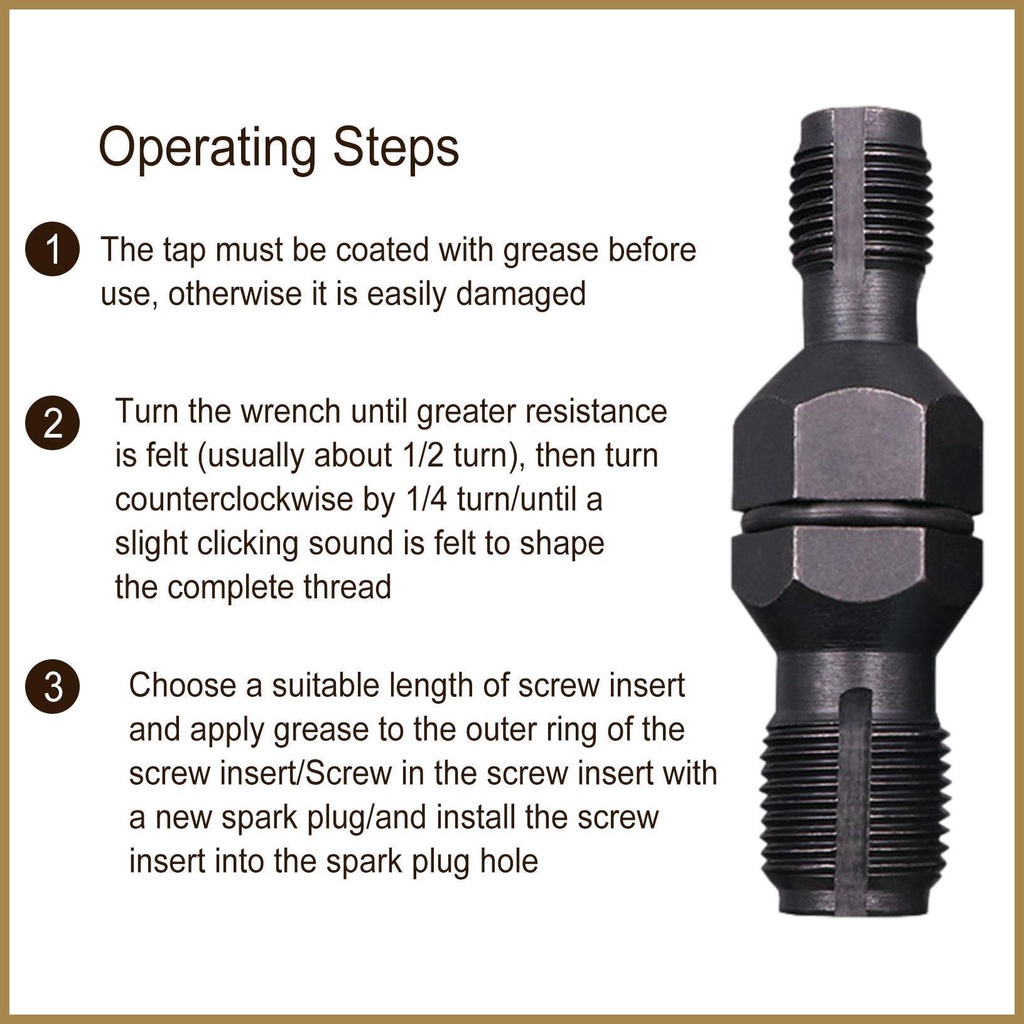 Operating Steps

1 The tap must be coated with grease before use, otherwise it is easily damaged

2 Turn the wrench until greater resistance is felt (usually about 1/2 turn), then turn counterclockwise by 1/4 turn/until a slight clicking sound is felt to shape the complete thread

3 Choose a suitable length of screw insert and apply grease to the outer ring of the screw insert/Screw in the screw insert with a new spark plug/and install the screw insert into the spark plug hole