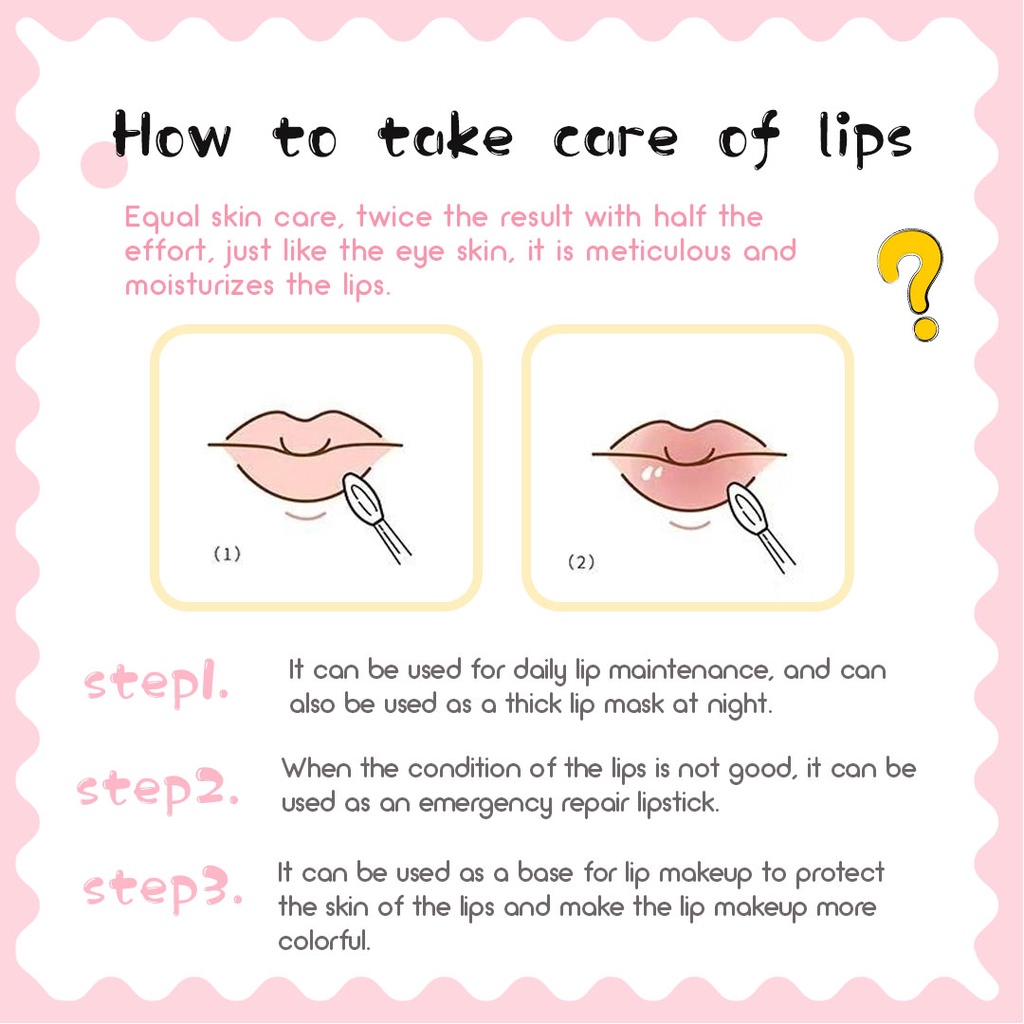 How to take care of lips

Equal skin care, twice the result with half the effort, just like the eye skin, it is meticulous and moisturizes the lips.

?

(1)

(2)

step1. It can be used for daily lip maintenance, and can also be used as a thick lip mask at night.

step2. When the condition of the lips is not good, it can be used as an emergency repair lipstick.

step3. It can be used as a base for lip makeup to protect the skin of the lips and make the lip makeup more colorful.