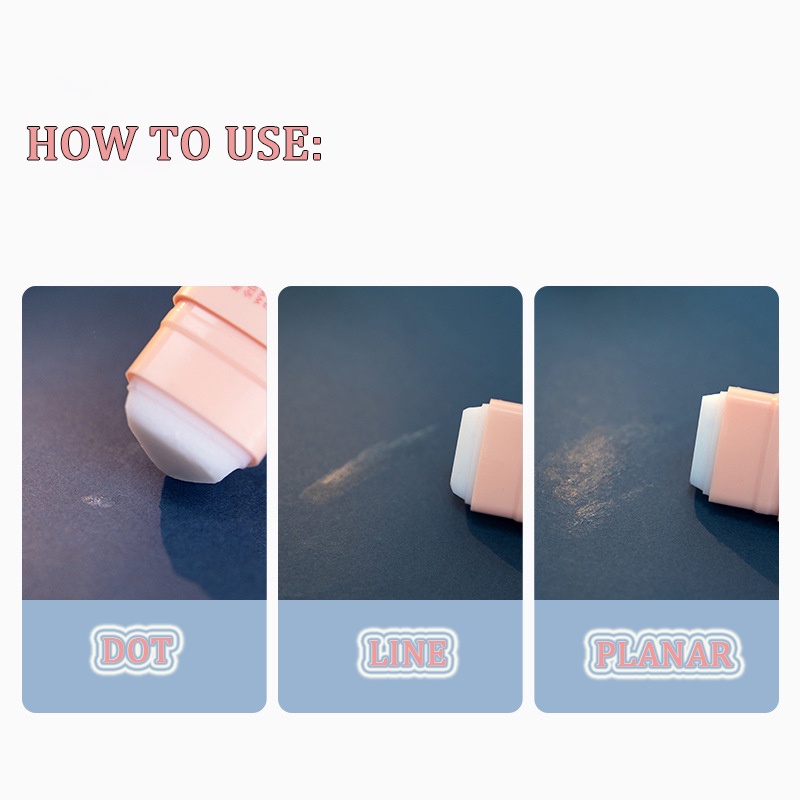 HOW TO USE:

DOT

LINE

PLANAR