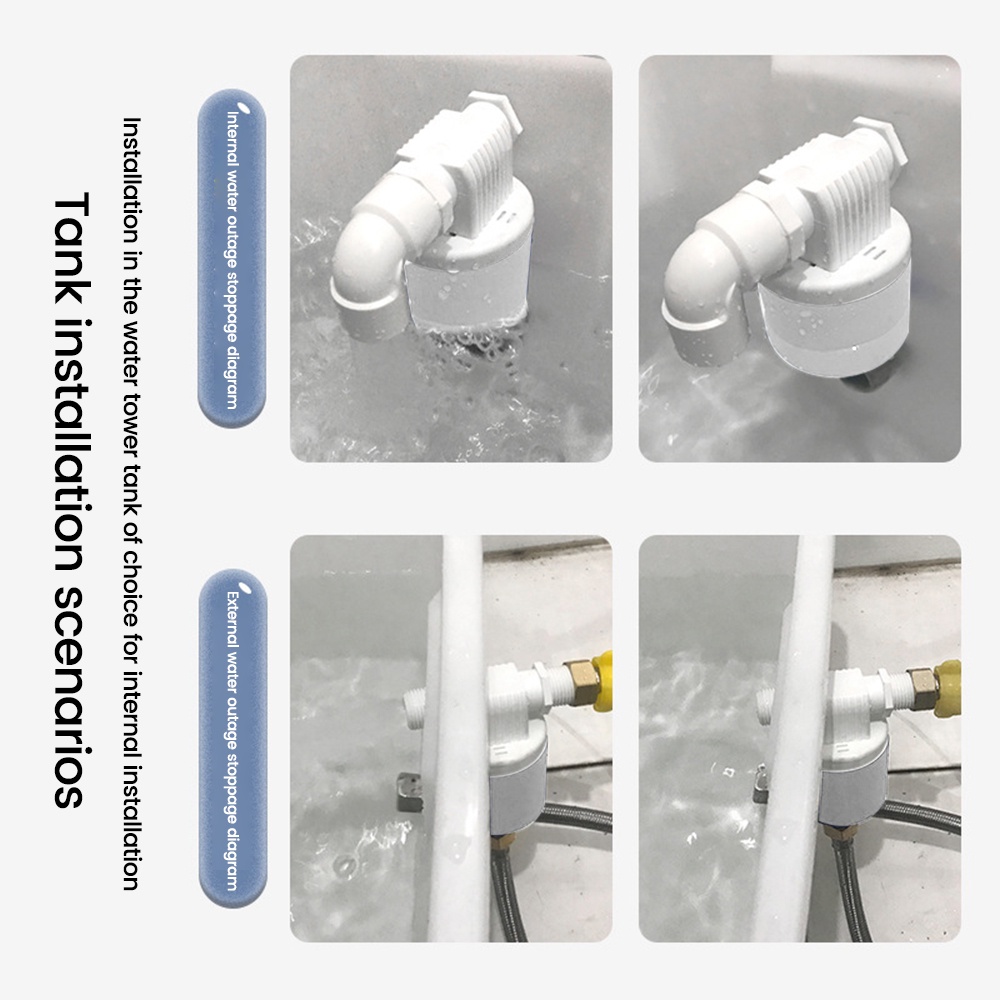 Tank installation scenarios

Installation in the water tower tank of choice for internal installation

Internal water outage stoppage diagram

External water outage stoppage diagram